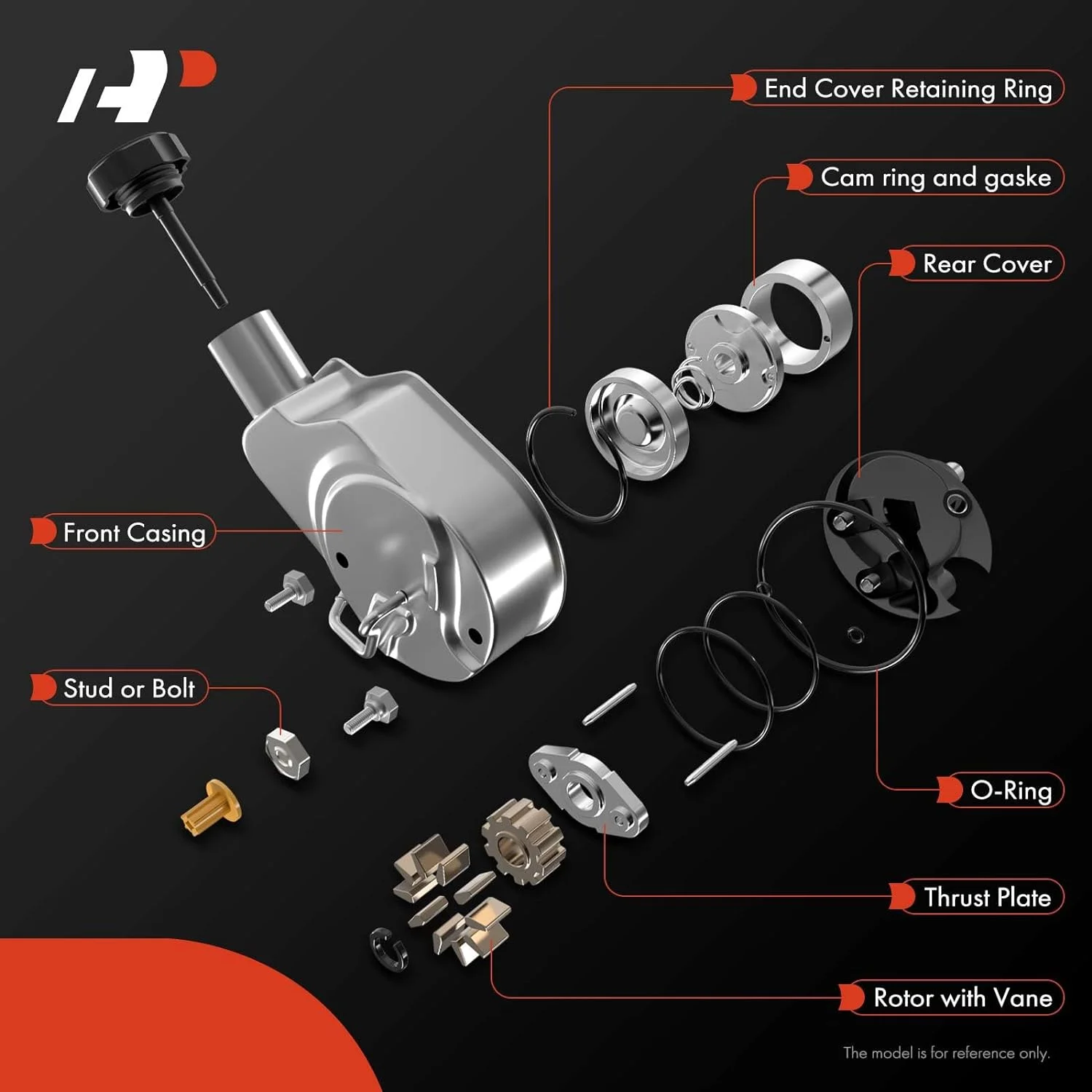 End Cover Retaining Ring

Cam ring and gaske

Rear Cover

Front Casing

Stud or Bolt

O-Ring

Thrust Plate

Rotor with Vane

The model is for reference only.