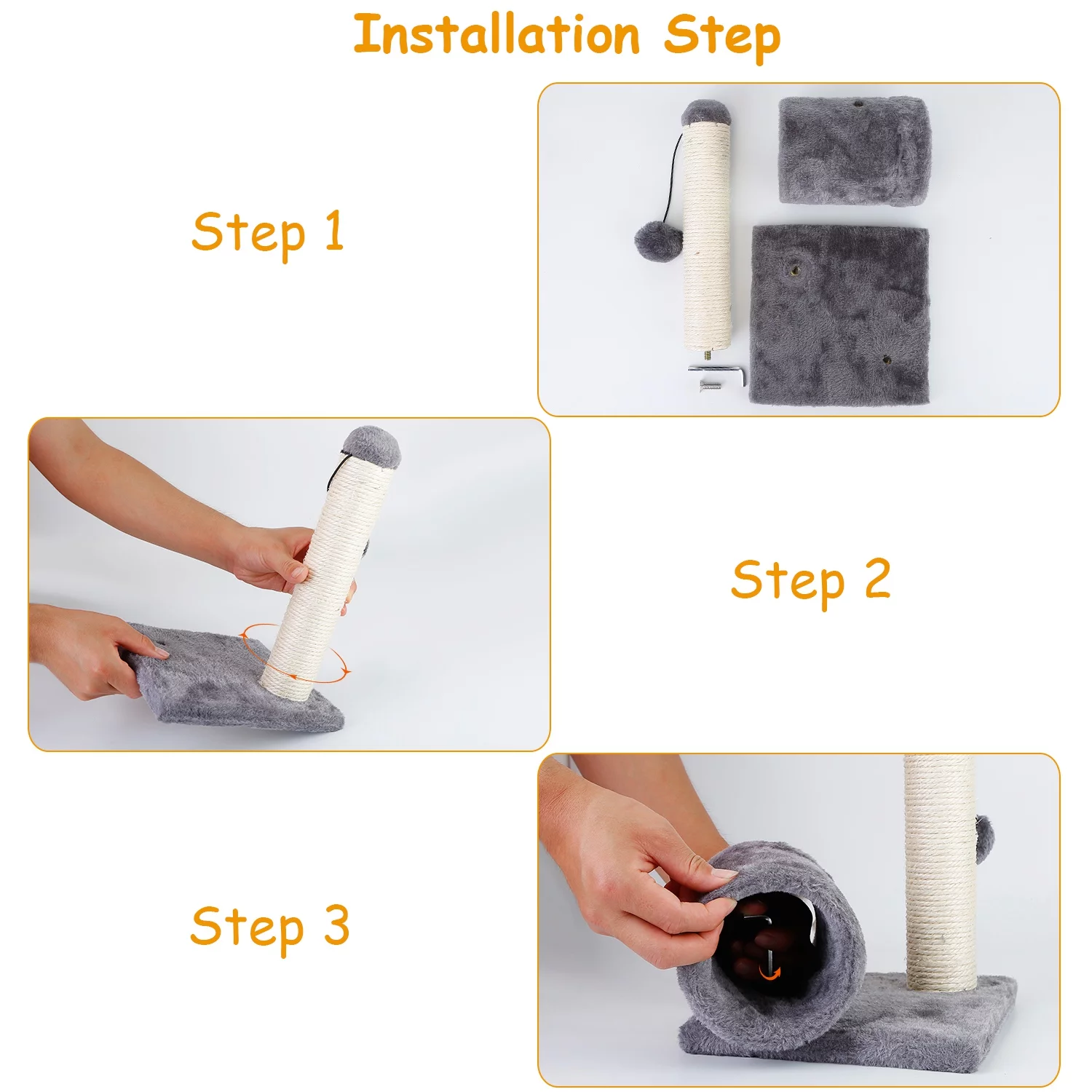 Installation Step

Step 1

Step 2

Step 3