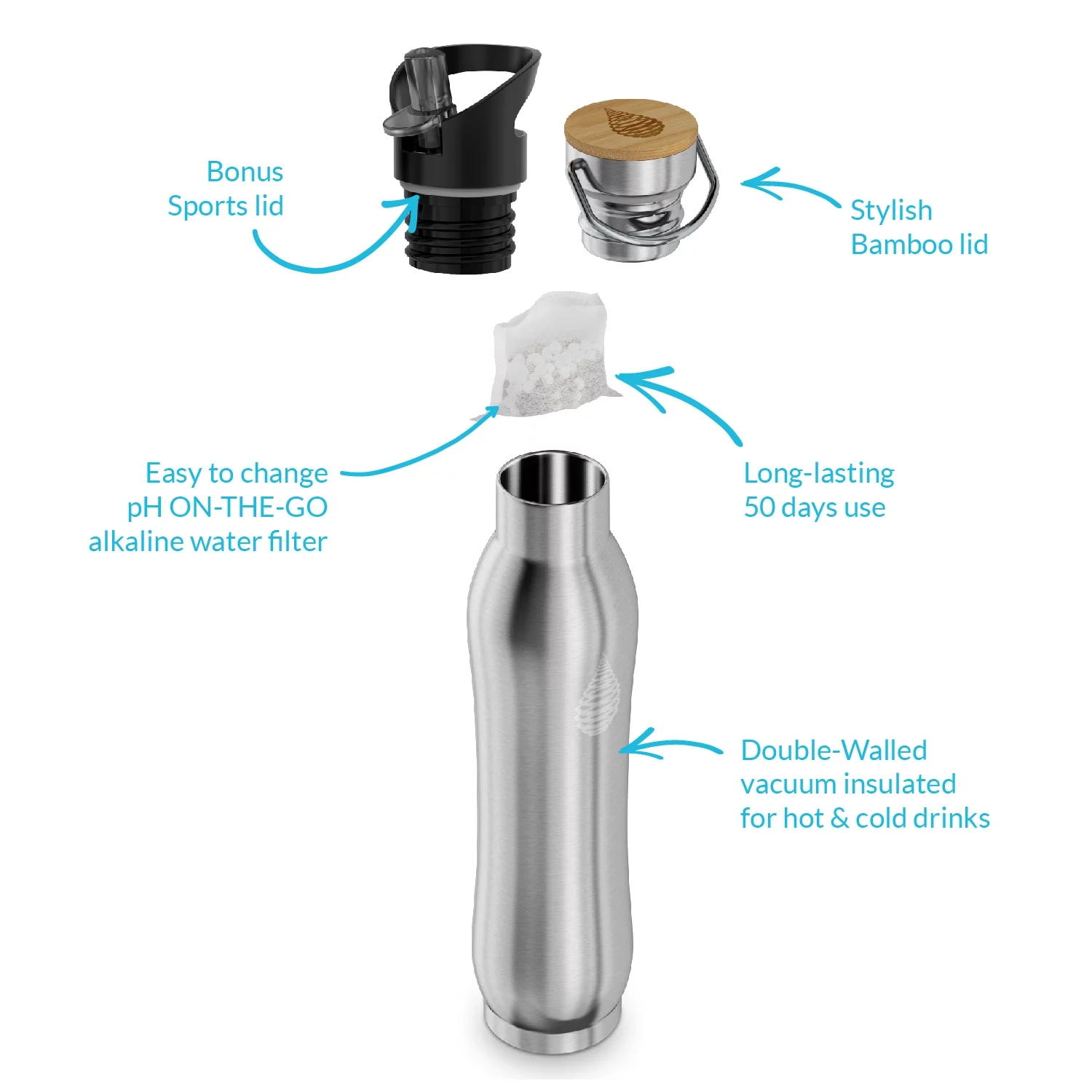 Bonus
Sports lid

Stylish
Bamboo lid

Easy to change
pH ON-THE-GO
alkaline water filter

Long-lasting
50 days use

Double-Walled
vacuum insulated
for hot & cold drinks