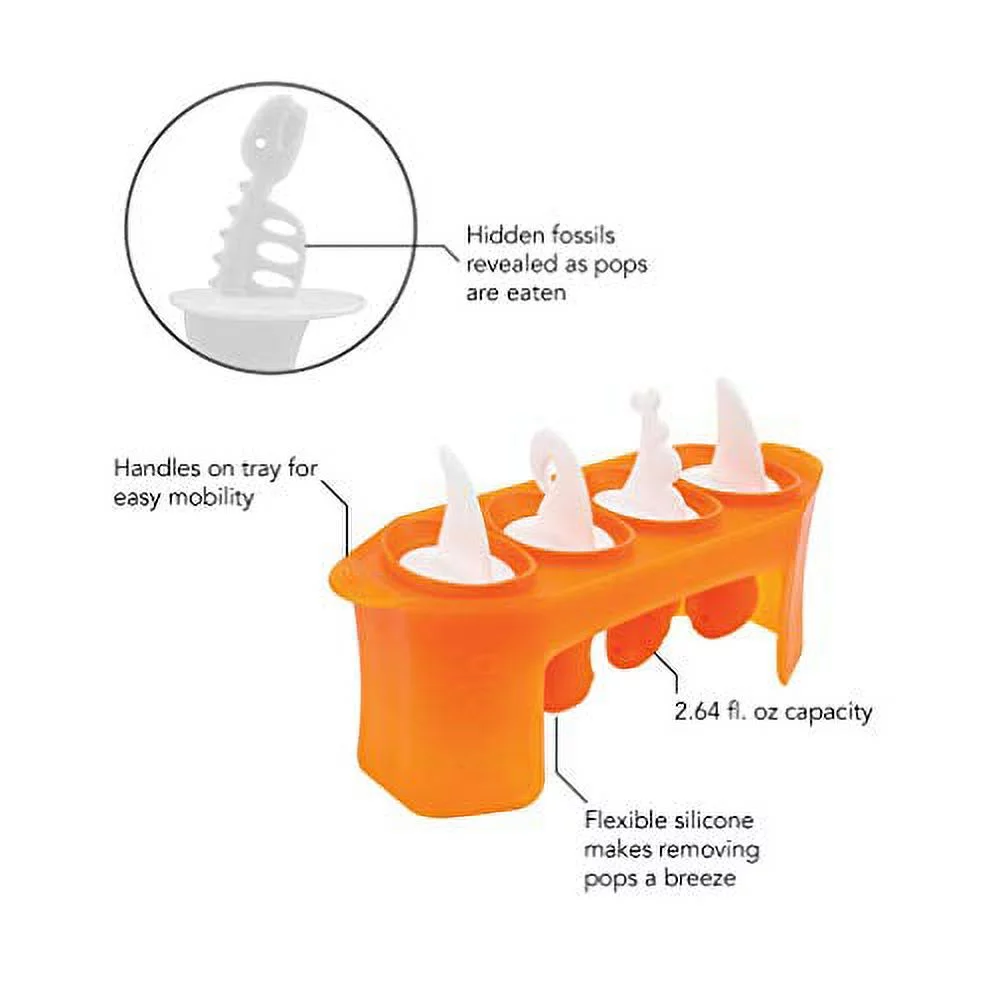 Hidden fossils revealed as pops are eaten

Handles on tray for easy mobility

2.64 fl. oz capacity

Flexible silicone makes removing pops a breeze