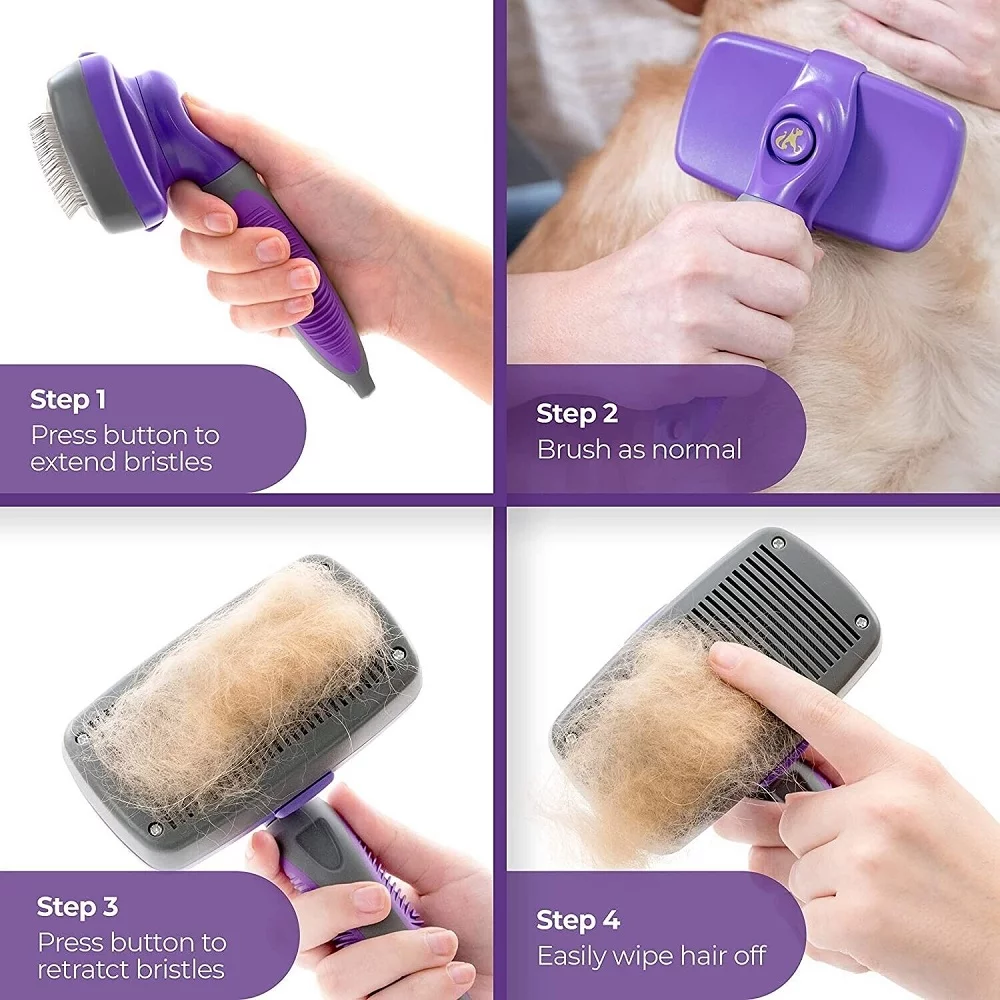 Step 1
Press button to extend bristles

Step 2
Brush as normal

Step 3
Press button to retratct bristles

Step 4
Easily wipe hair off