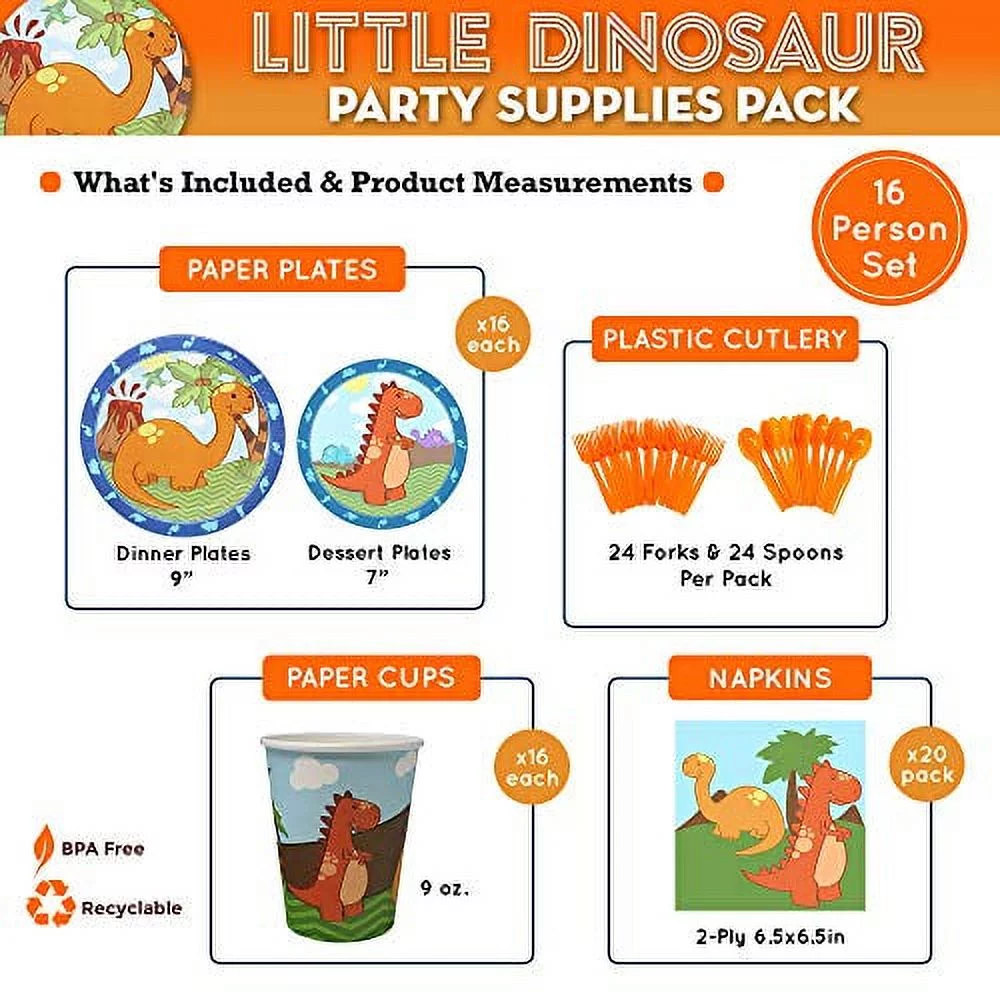 LITTLE DINOSAUR
PARTY SUPPLIES PACK

What's Included & Product Measurements

16 Person Set

PAPER PLATES

x16 each

Dinner Plates
9"

Dessert Plates
7"

PLASTIC CUTLERY

24 Forks & 24 Spoons
Per Pack

PAPER CUPS

x16 each

9 oz.

NAPKINS

x20 pack

2-Ply 6.5x6.5in

BPA Free

Recyclable