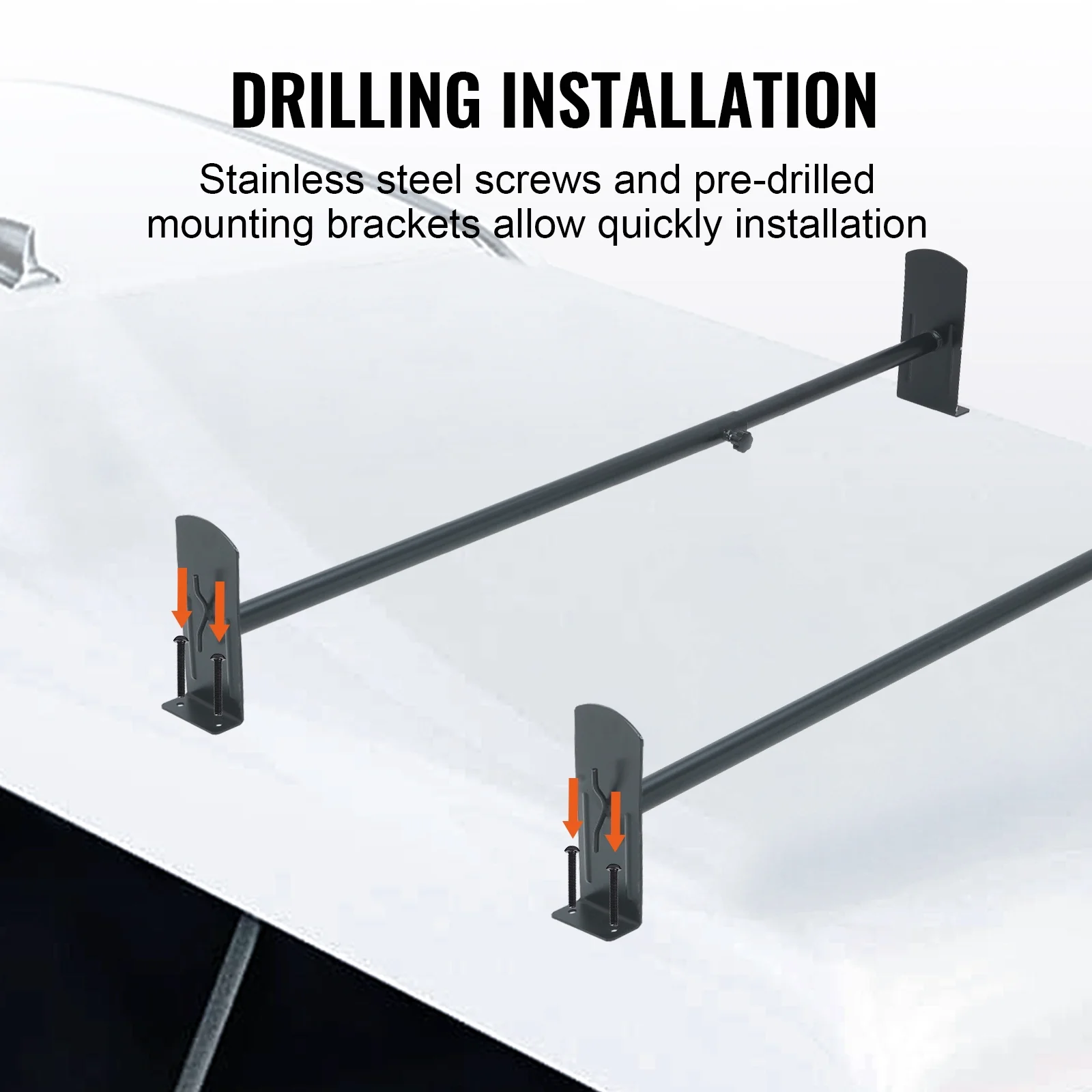 DRILLING INSTALLATION

Stainless steel screws and pre-drilled mounting brackets allow quickly installation