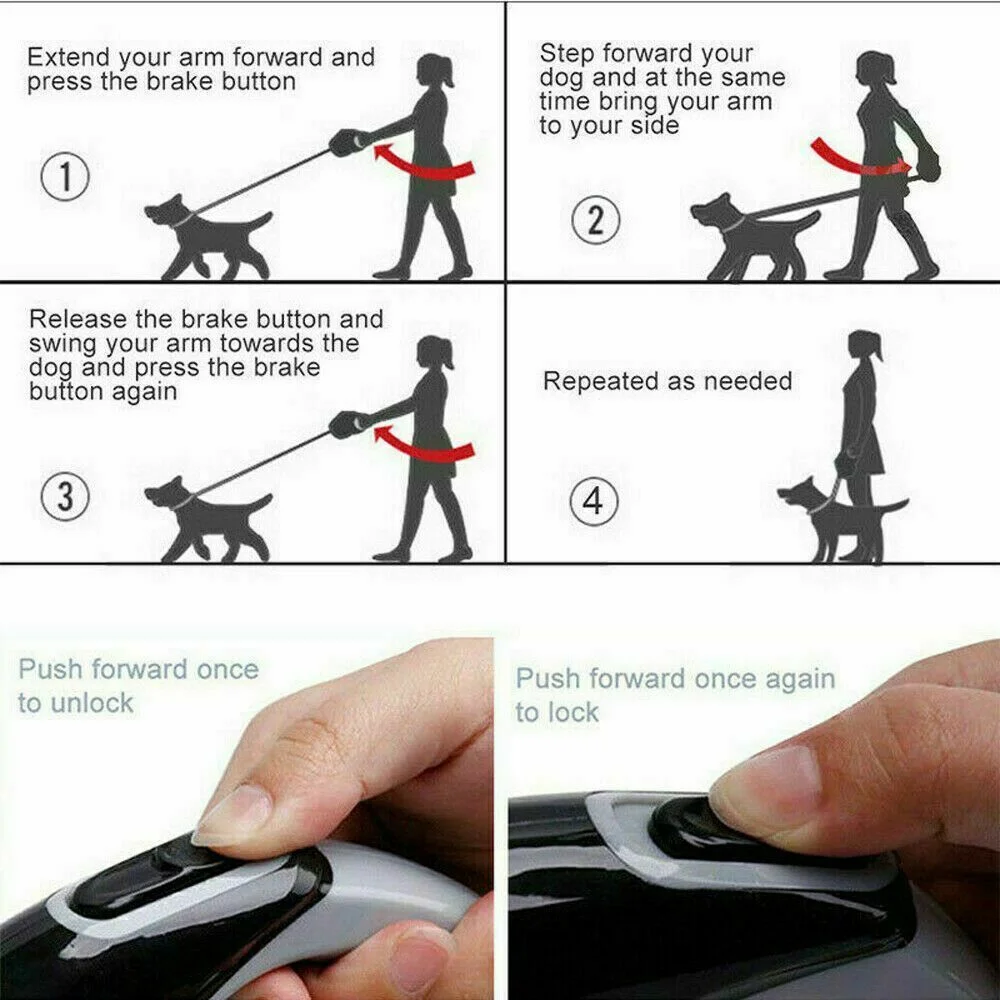 Extend your arm forward and press the brake button

1

Step forward your dog and at the same time bring your arm to your side

2

Release the brake button and swing your arm towards the dog and press the brake button again

3

Repeated as needed

4

Push forward once to unlock

Push forward once again to lock