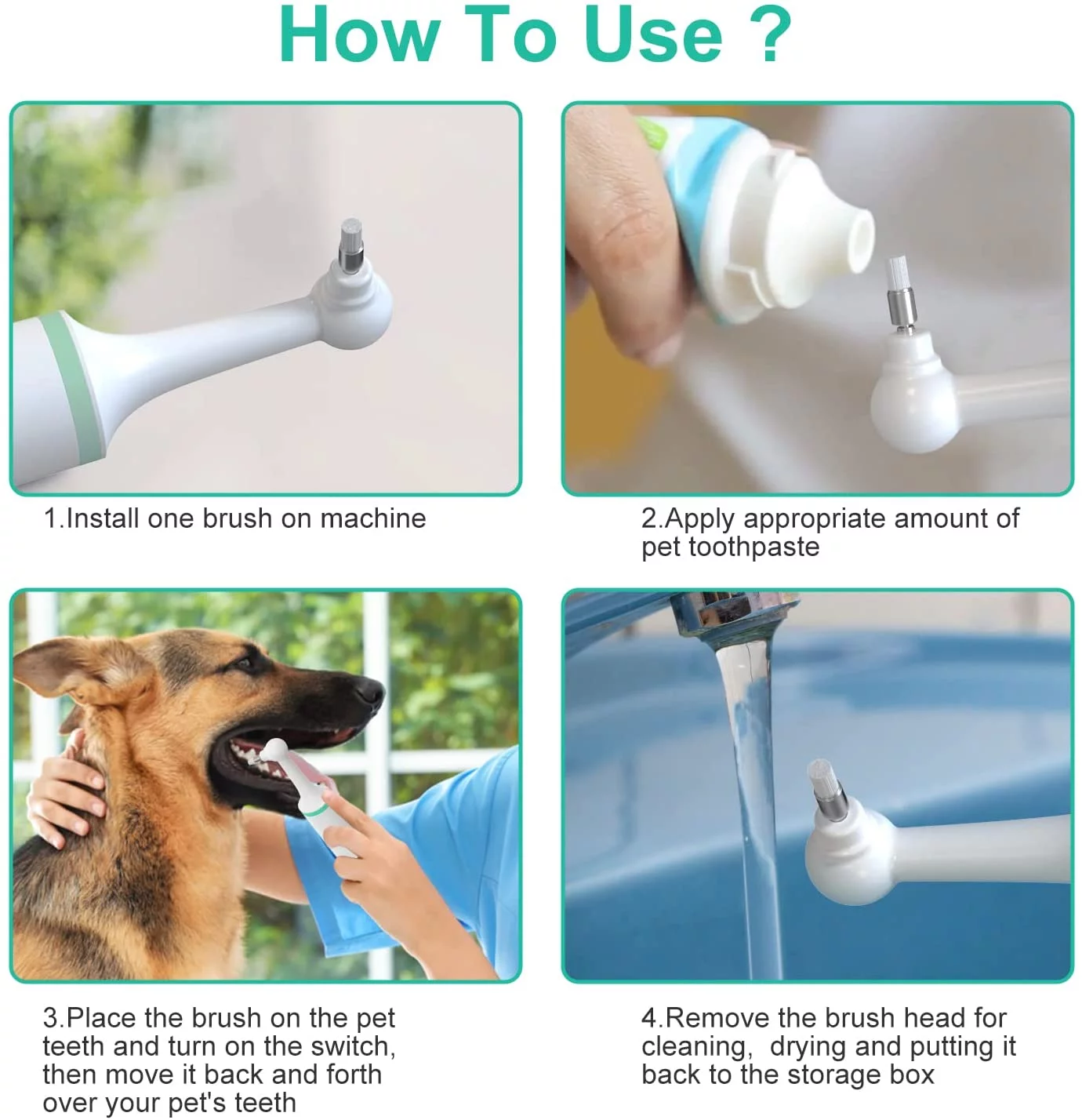 How To Use ?

1.Install one brush on machine

2.Apply appropriate amount of pet toothpaste

3.Place the brush on the pet teeth and turn on the switch, then move it back and forth over your pet's teeth

4.Remove the brush head for cleaning, drying and putting it back to the storage box