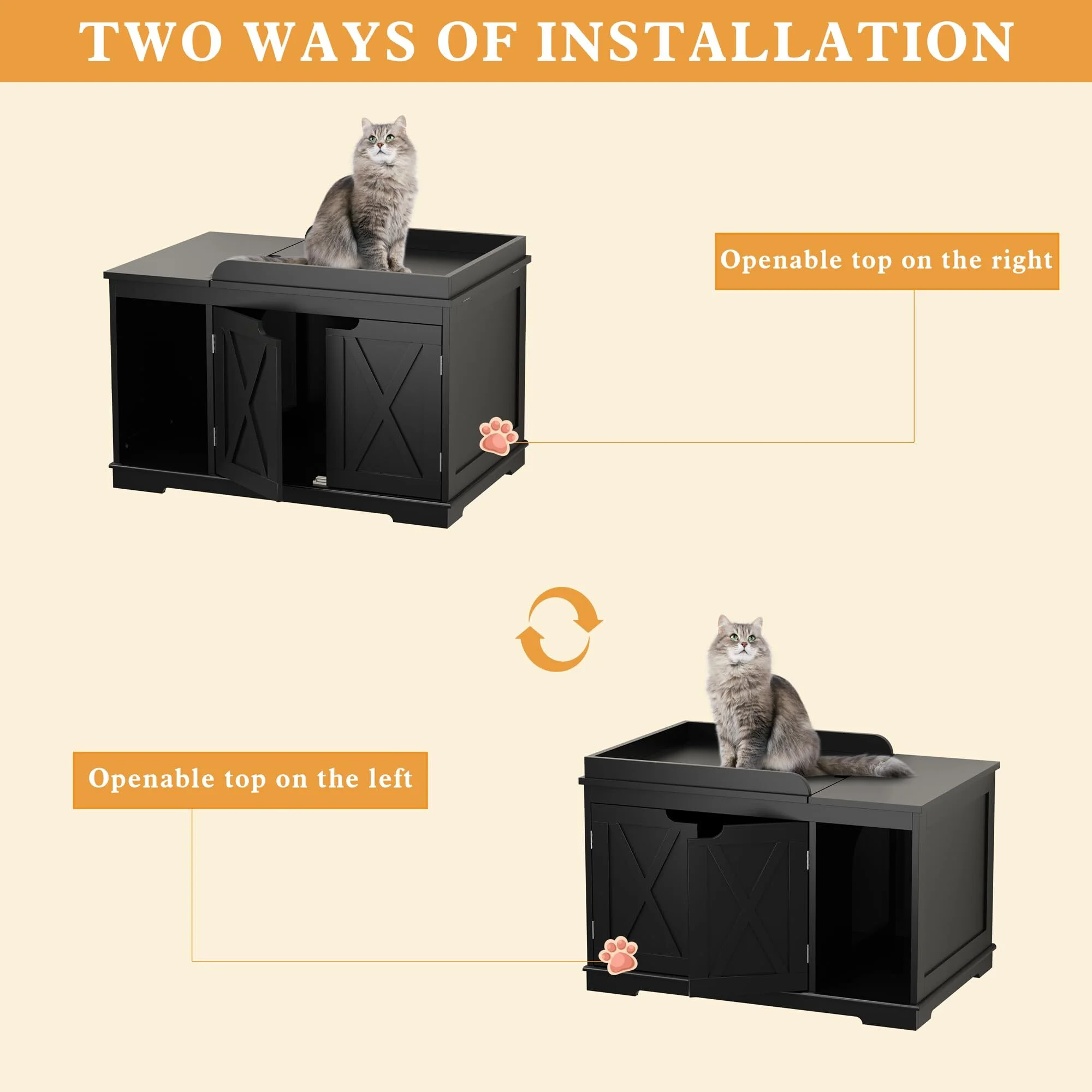 TWO WAYS OF INSTALLATION

Openable top on the right

Openable top on the left