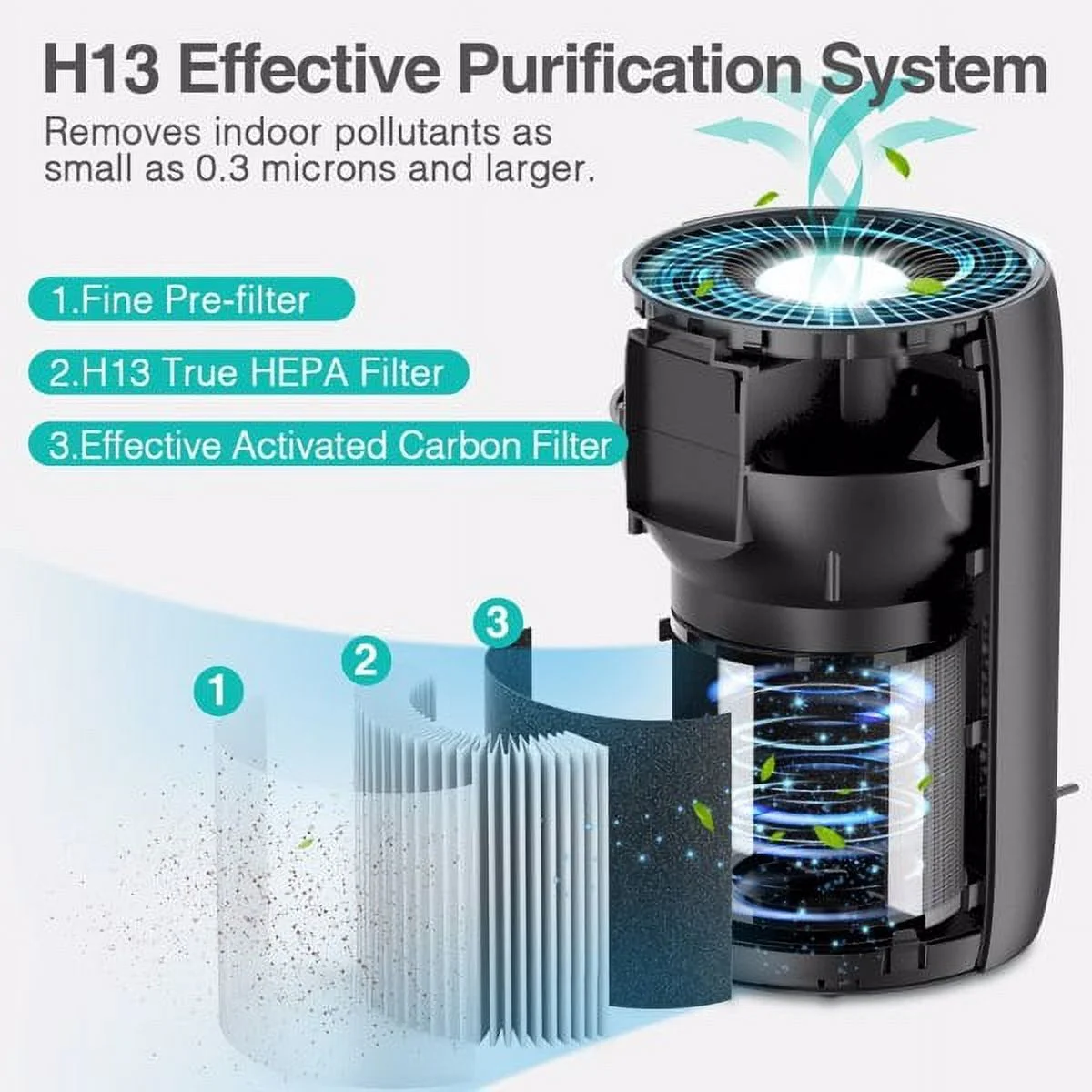 H13 Effective Purification System

Removes indoor pollutants as small as 0.3 microns and larger.

1.Fine Pre-filter

2.H13 True HEPA Filter

3.Effective Activated Carbon Filter

1

2

3