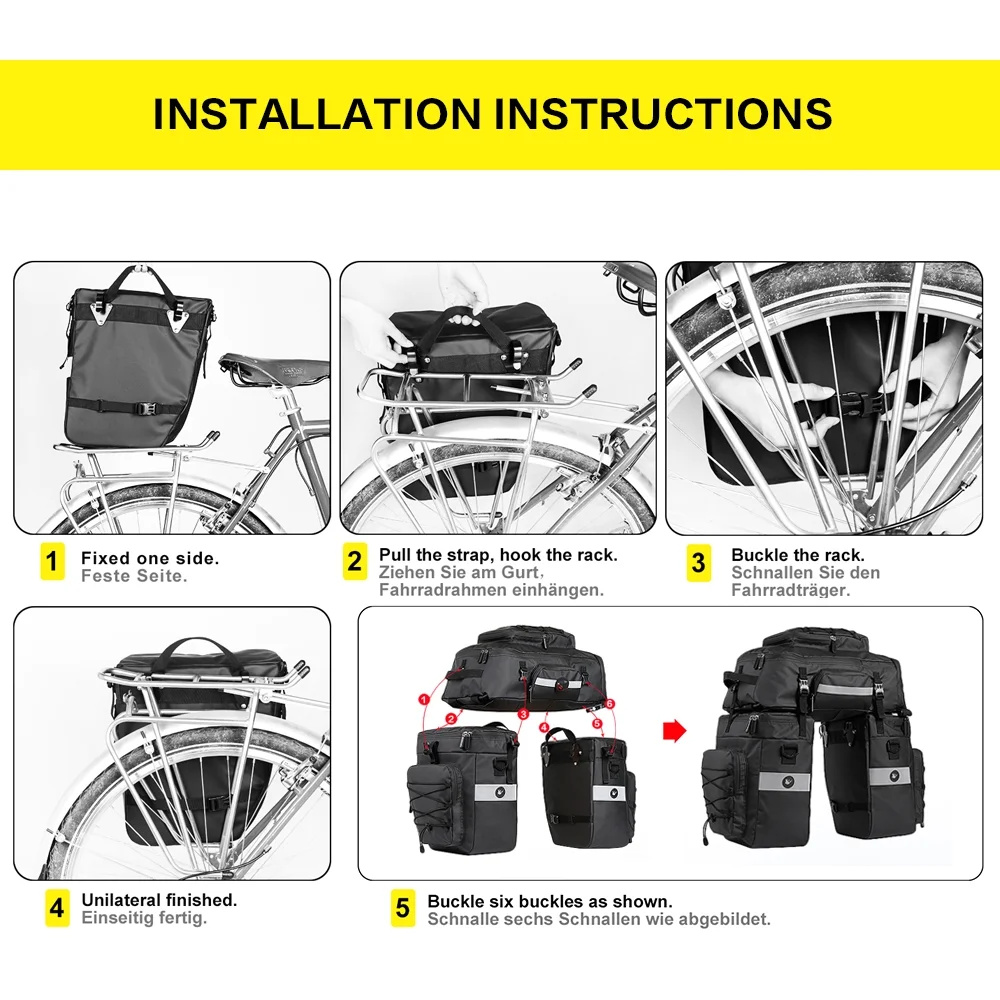 INSTALLATION INSTRUCTIONS

1 Fixed one side.
Feste Seite.

2 Pull the strap, hook the rack.
Ziehen Sie am Gurt,
Fahrradrahmen einhängen.

3 Buckle the rack.
Schnallen Sie den
Fahrradträger.

1 2 3 4 5 6

4 Unilateral finished.
Einseitig fertig.

5 Buckle six buckles as shown.
Schnalle sechs Schnallen wie abgebildet.