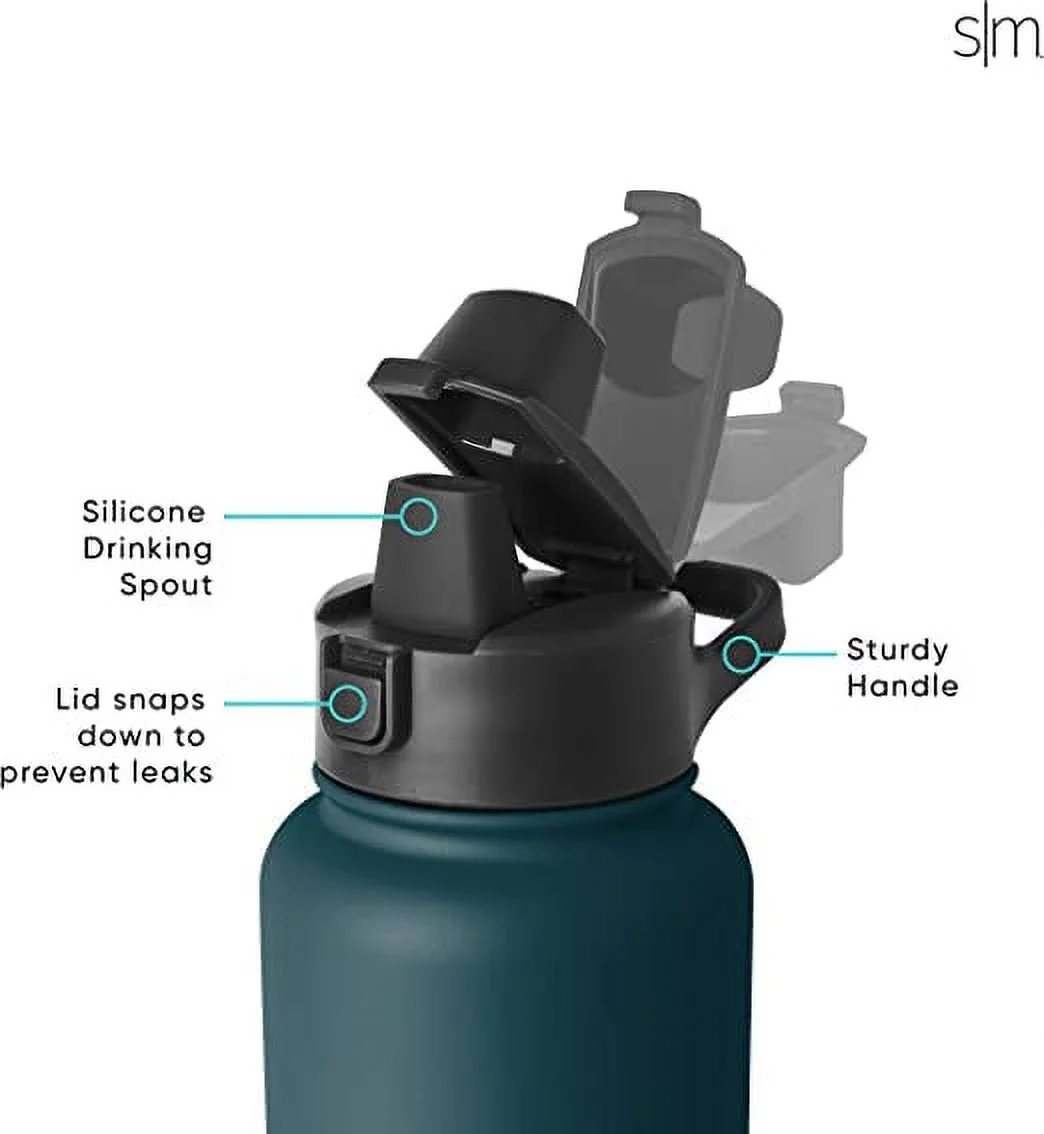 s|m

Silicone Drinking Spout

Lid snaps down to prevent leaks

Sturdy Handle