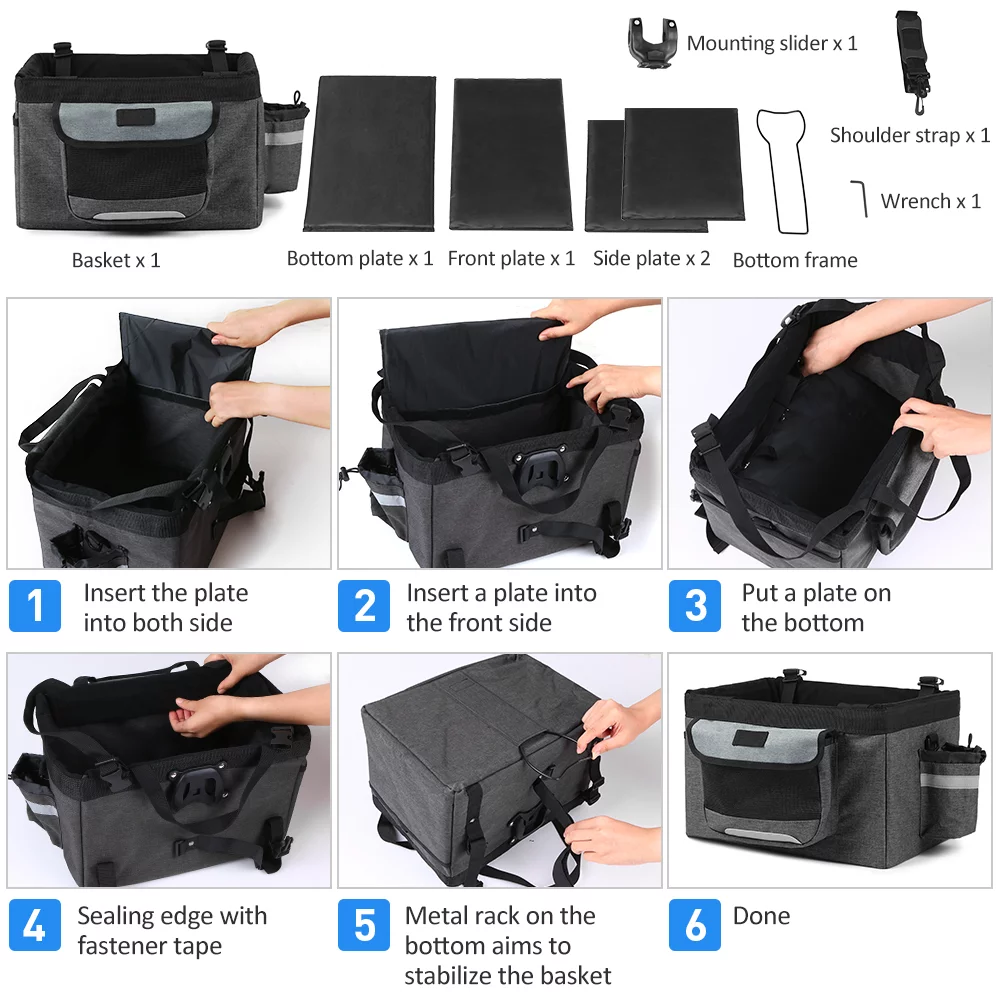 Mounting slider x 1

Shoulder strap x 1

Wrench x 1

Basket x 1

Bottom plate x 1

Front plate x 1

Side plate x 2

Bottom frame

1 Insert the plate into both side

2 Insert a plate into the front side

3 Put a plate on the bottom

4 Sealing edge with fastener tape

5 Metal rack on the bottom aims to stabilize the basket

6 Done