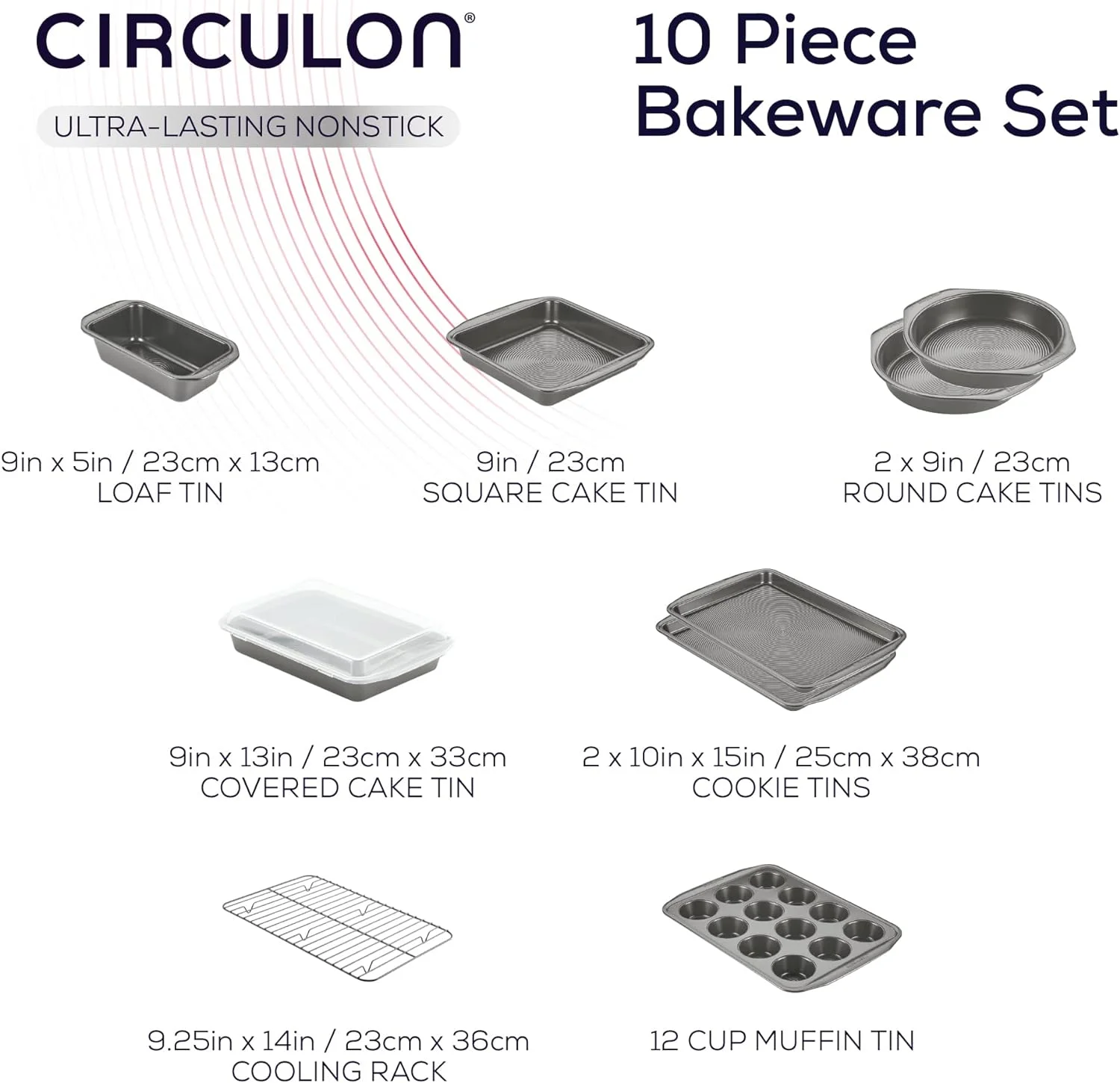 CIRCULON®

ULTRA-LASTING NONSTICK

10 Piece Bakeware Set

9in x 5in / 23cm x 13cm
LOAF TIN

9in / 23cm
SQUARE CAKE TIN

2 x 9in / 23cm
ROUND CAKE TINS

9in x 13in / 23cm x 33cm
COVERED CAKE TIN

2 x 10in x 15in / 25cm x 38cm
COOKIE TINS

9.25in x 14in / 23cm x 36cm
COOLING RACK

12 CUP MUFFIN TIN