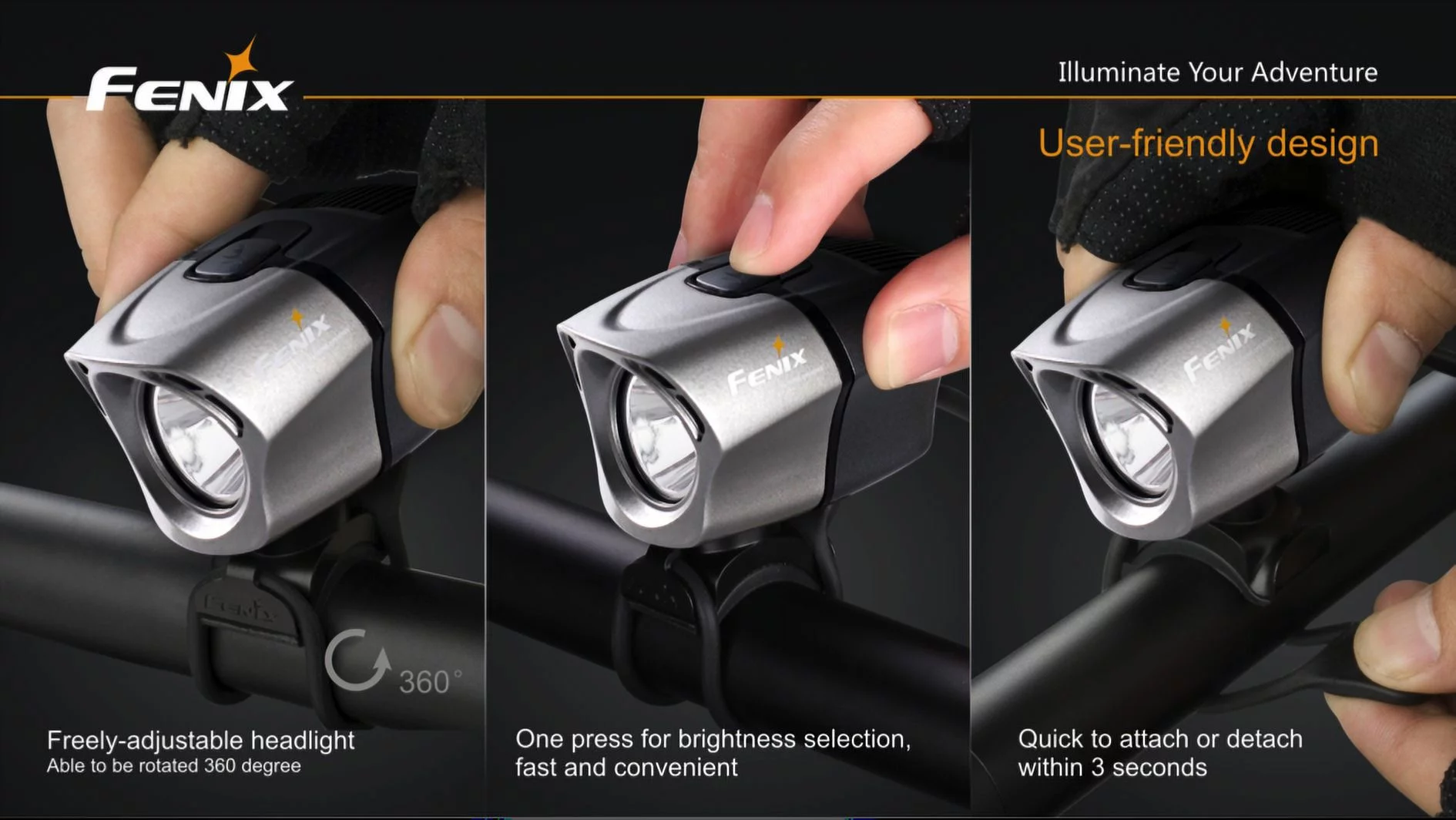 FENIX

Illuminate Your Adventure

User-friendly design

FENIX

FENIX

FENIX

FENIX

360°

Freely-adjustable headlight
Able to be rotated 360 degree

One press for brightness selection, fast and convenient

Quick to attach or detach within 3 seconds