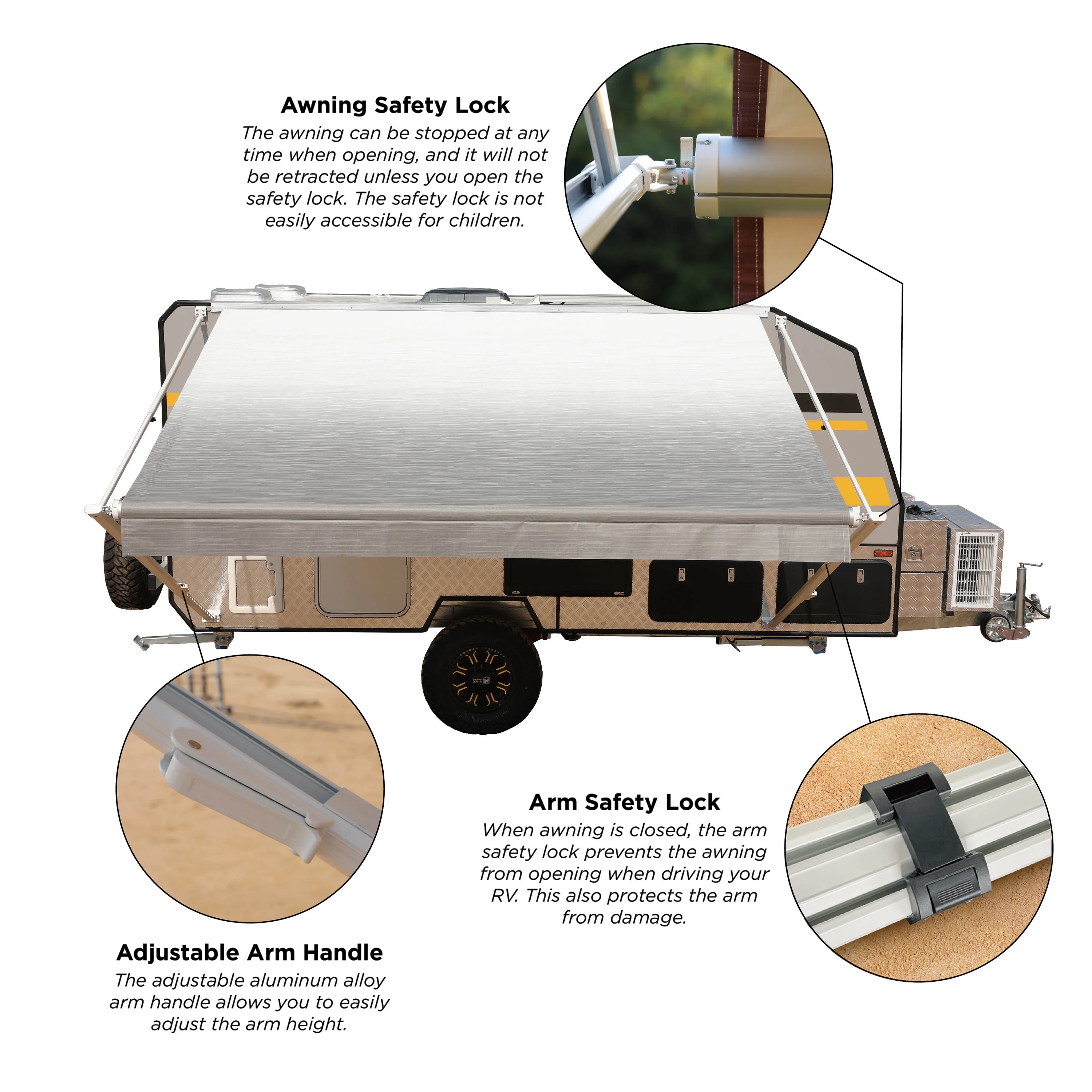 Awning Safety Lock
The awning can be stopped at any time when opening, and it will not be retracted unless you open the safety lock. The safety lock is not easily accessible for children.

Arm Safety Lock
When awning is closed, the arm safety lock prevents the awning from opening when driving your RV. This also protects the arm from damage.

Adjustable Arm Handle
The adjustable aluminum alloy arm handle allows you to easily adjust the arm height.