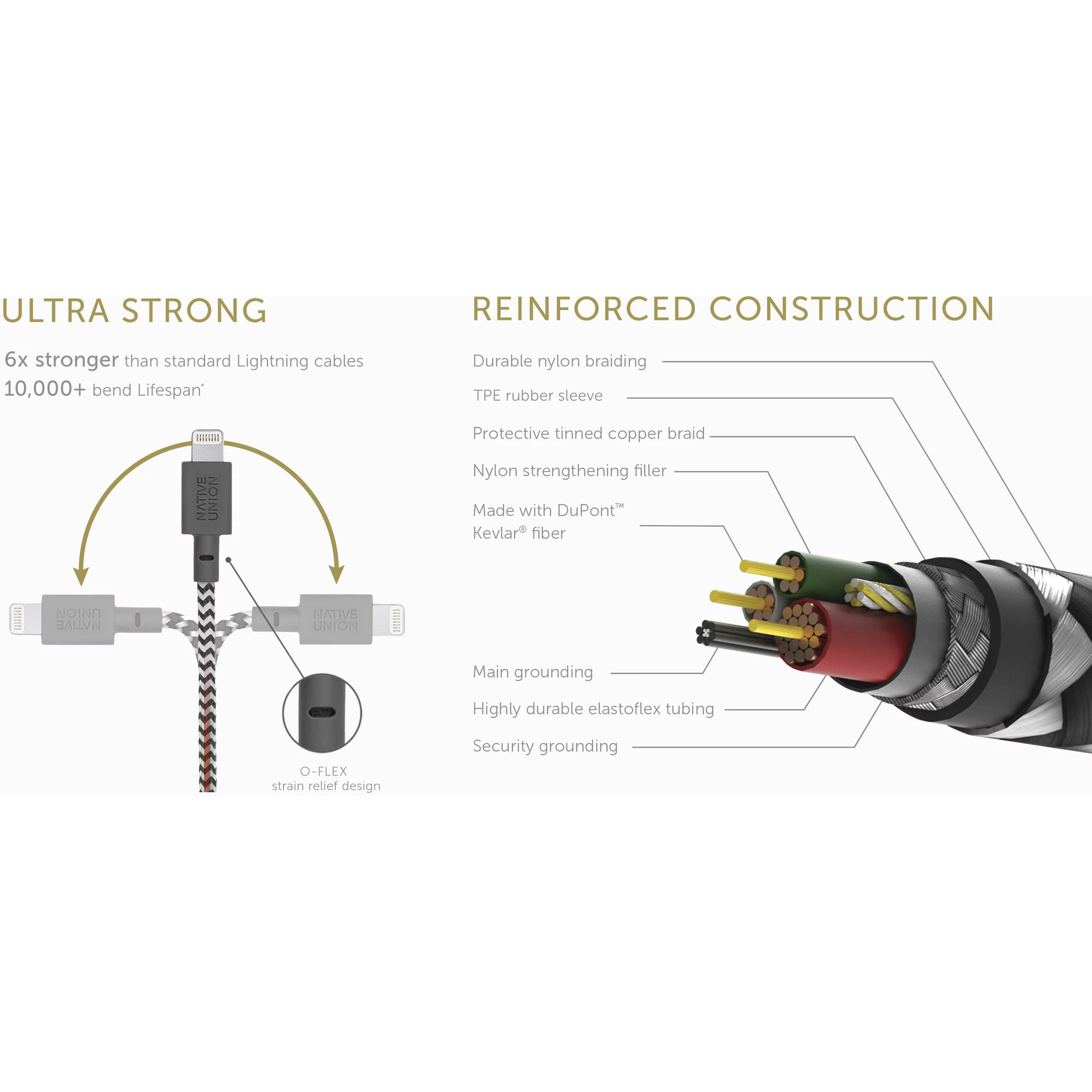 ULTRA STRONG

6x stronger than standard Lightning cables
10,000+ bend Lifespan*

NATIVE UNION

NATIVE UNION

NATIVE UNION

O-FLEX
strain relief design

REINFORCED CONSTRUCTION

Durable nylon braiding

TPE rubber sleeve

Protective tinned copper braid

Nylon strengthening filler

Made with DuPont™ Kevlar® fiber

Main grounding

Highly durable elastoflex tubing

Security grounding