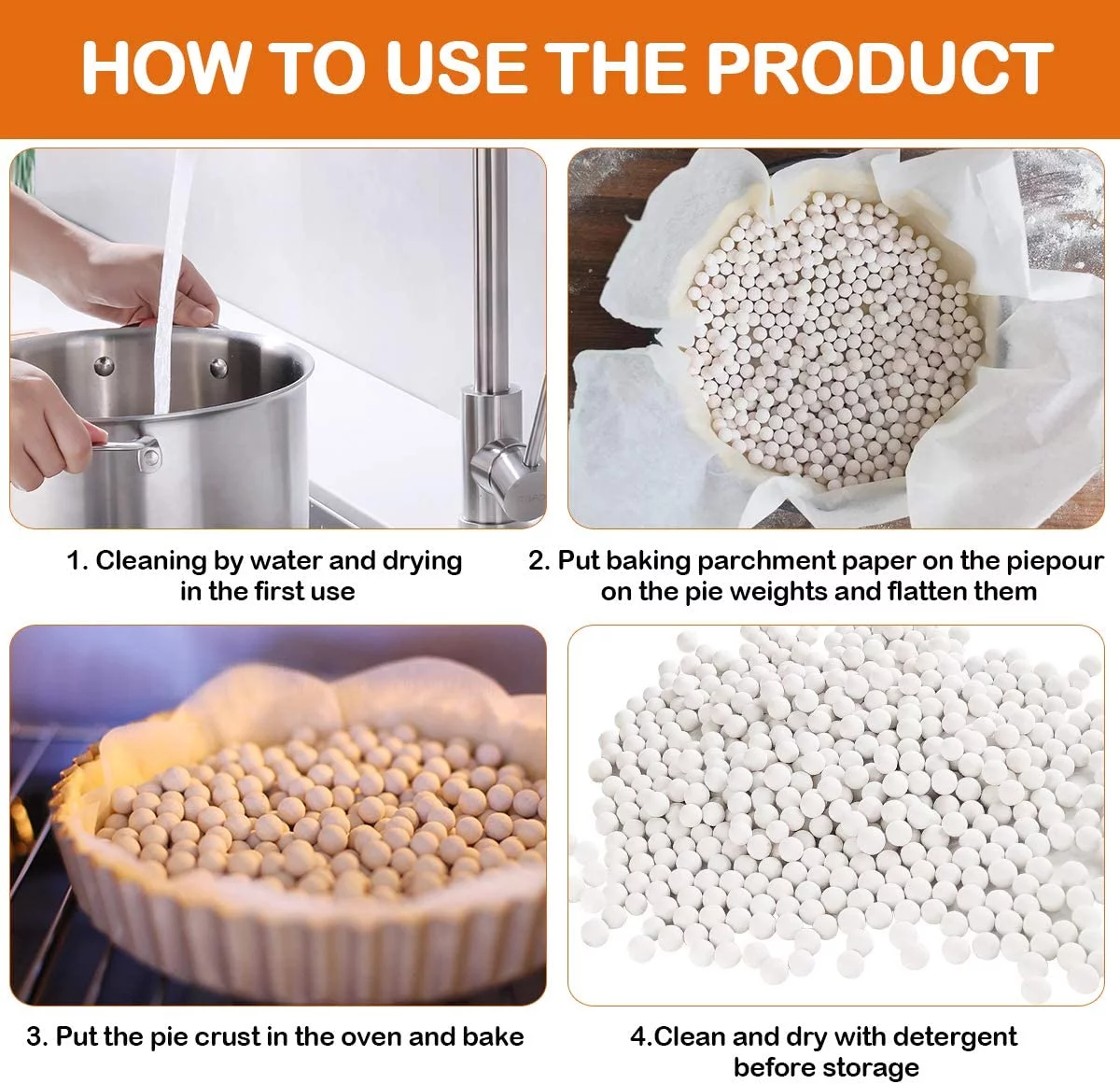 HOW TO USE THE PRODUCT

1. Cleaning by water and drying in the first use

2. Put baking parchment paper on the piepour on the pie weights and flatten them

3. Put the pie crust in the oven and bake

4.Clean and dry with detergent before storage