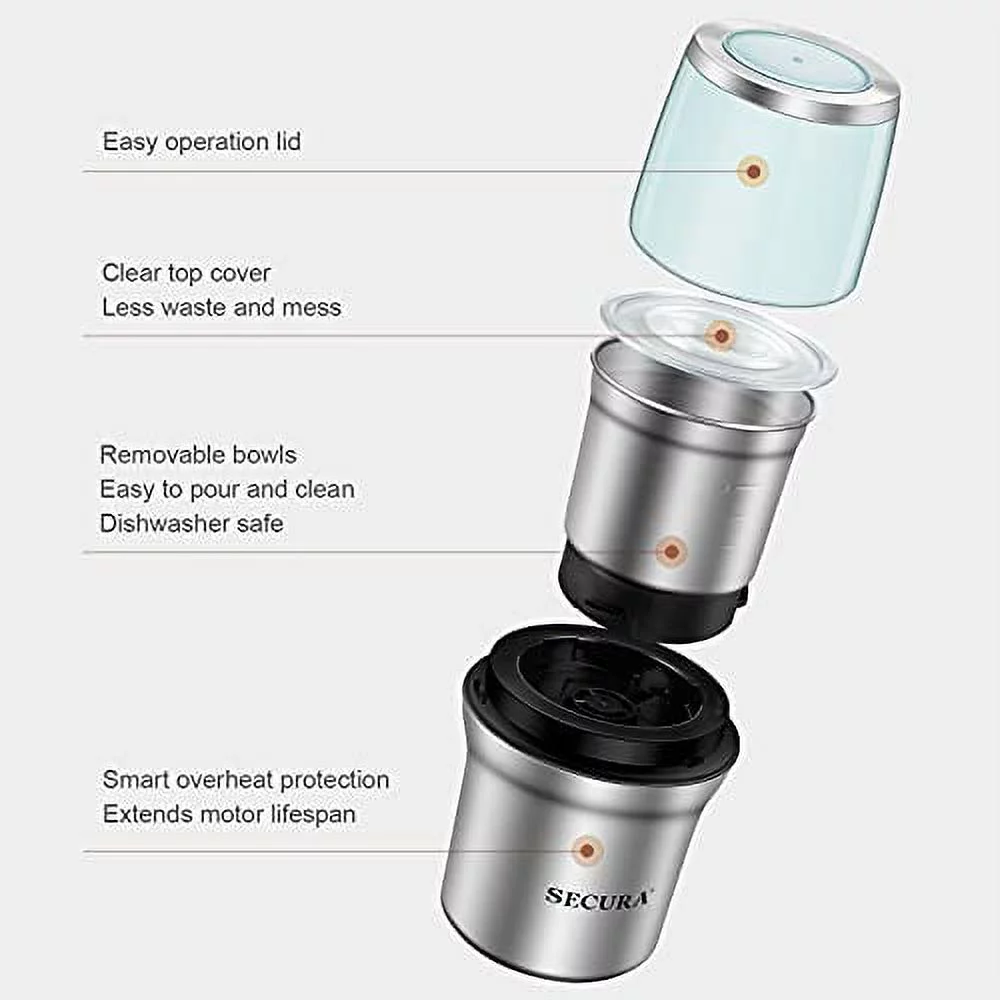 Easy operation lid

Clear top cover
Less waste and mess

Removable bowls
Easy to pour and clean
Dishwasher safe

Smart overheat protection
Extends motor lifespan

SECURA