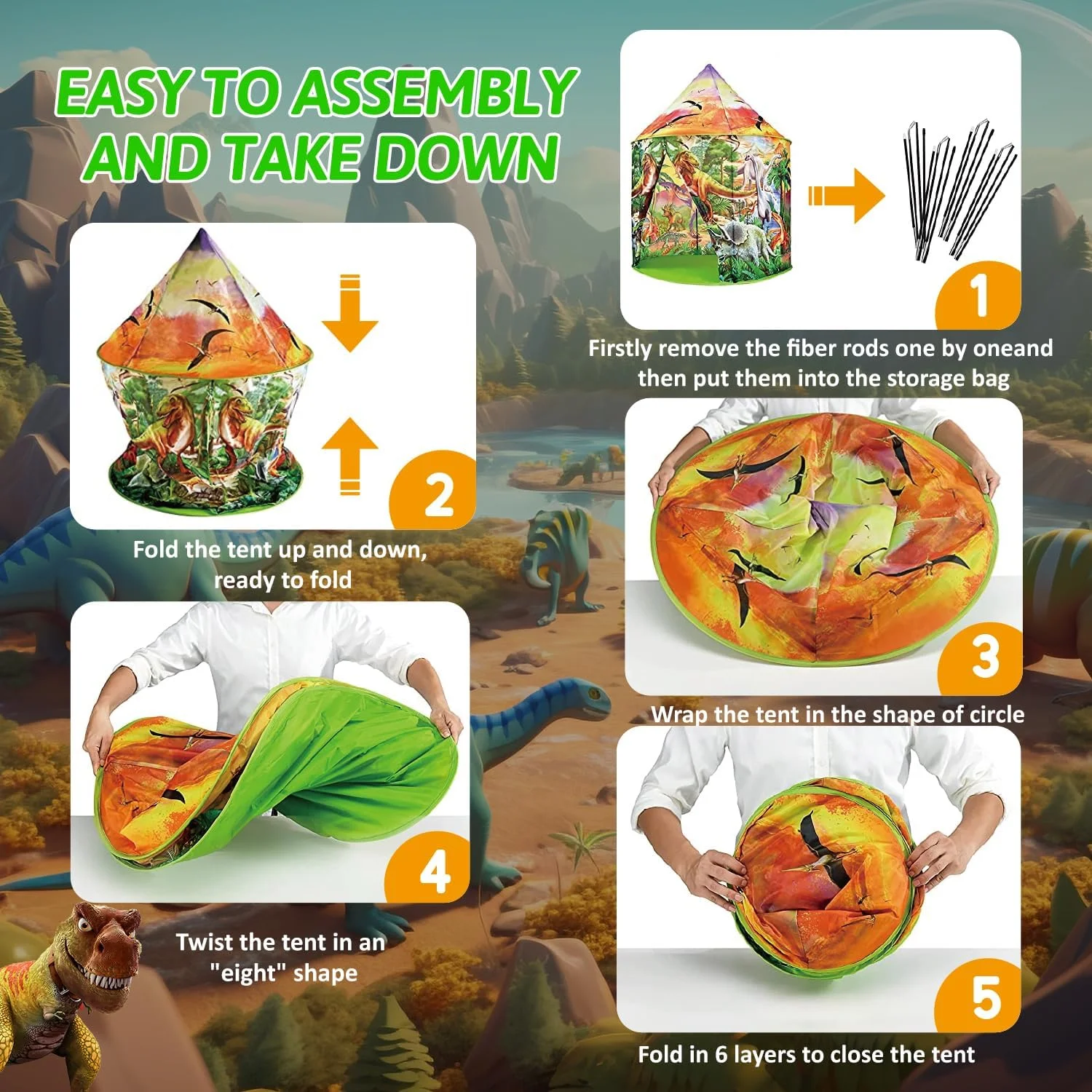 EASY TO ASSEMBLY AND TAKE DOWN

1

Firstly remove the fiber rods one by oneand then put them into the storage bag

2

Fold the tent up and down, ready to fold

3

Wrap the tent in the shape of circle

4

Twist the tent in an "eight" shape

5

Fold in 6 layers to close the tent