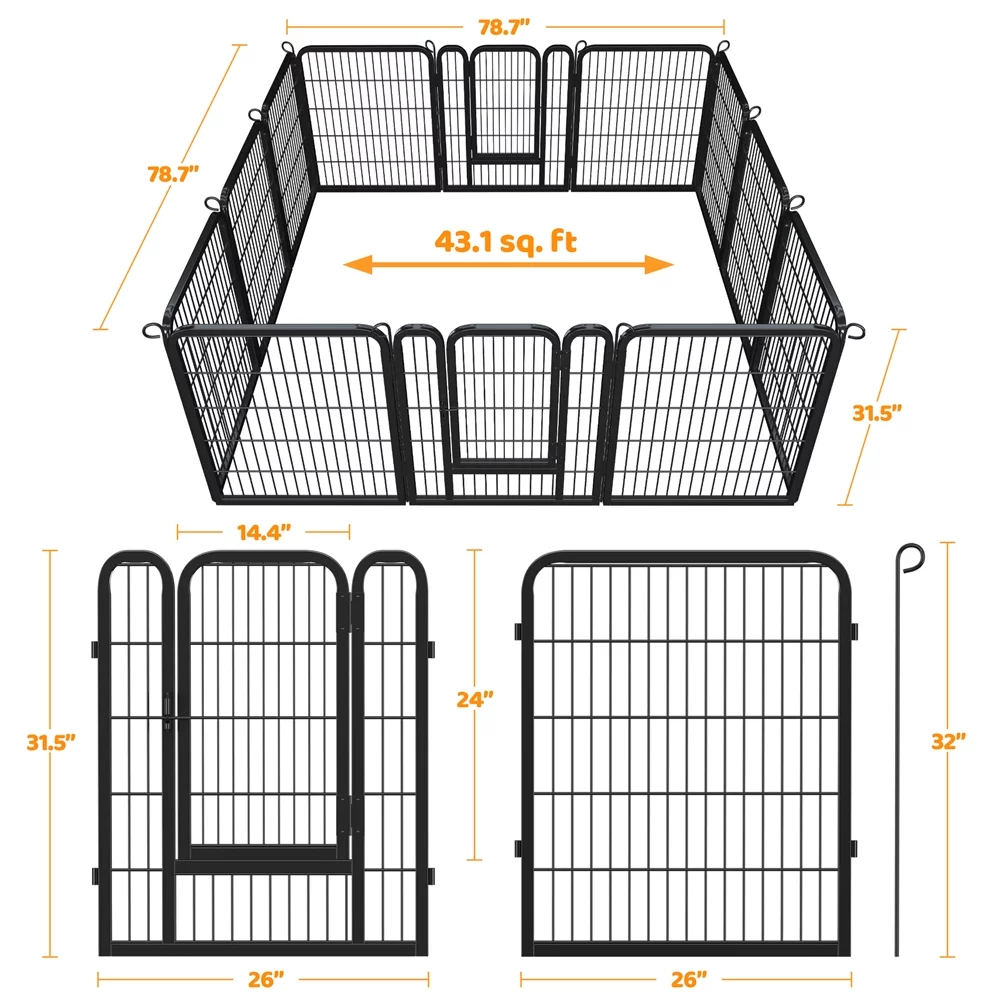 78.7"

78.7"

43.1 sq. ft

31.5"

14.4"

31.5"

24"

32"

26"

26"