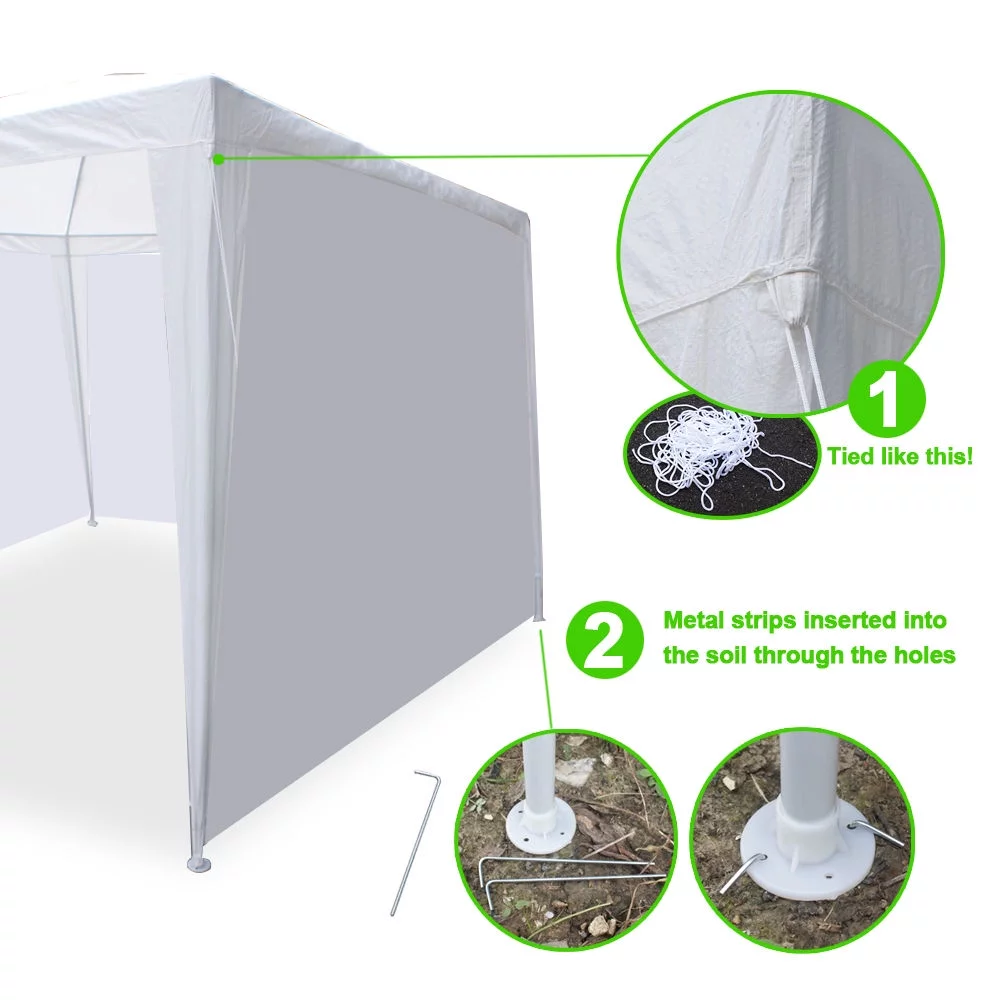 1
Tied like this!

2
Metal strips inserted into the soil through the holes