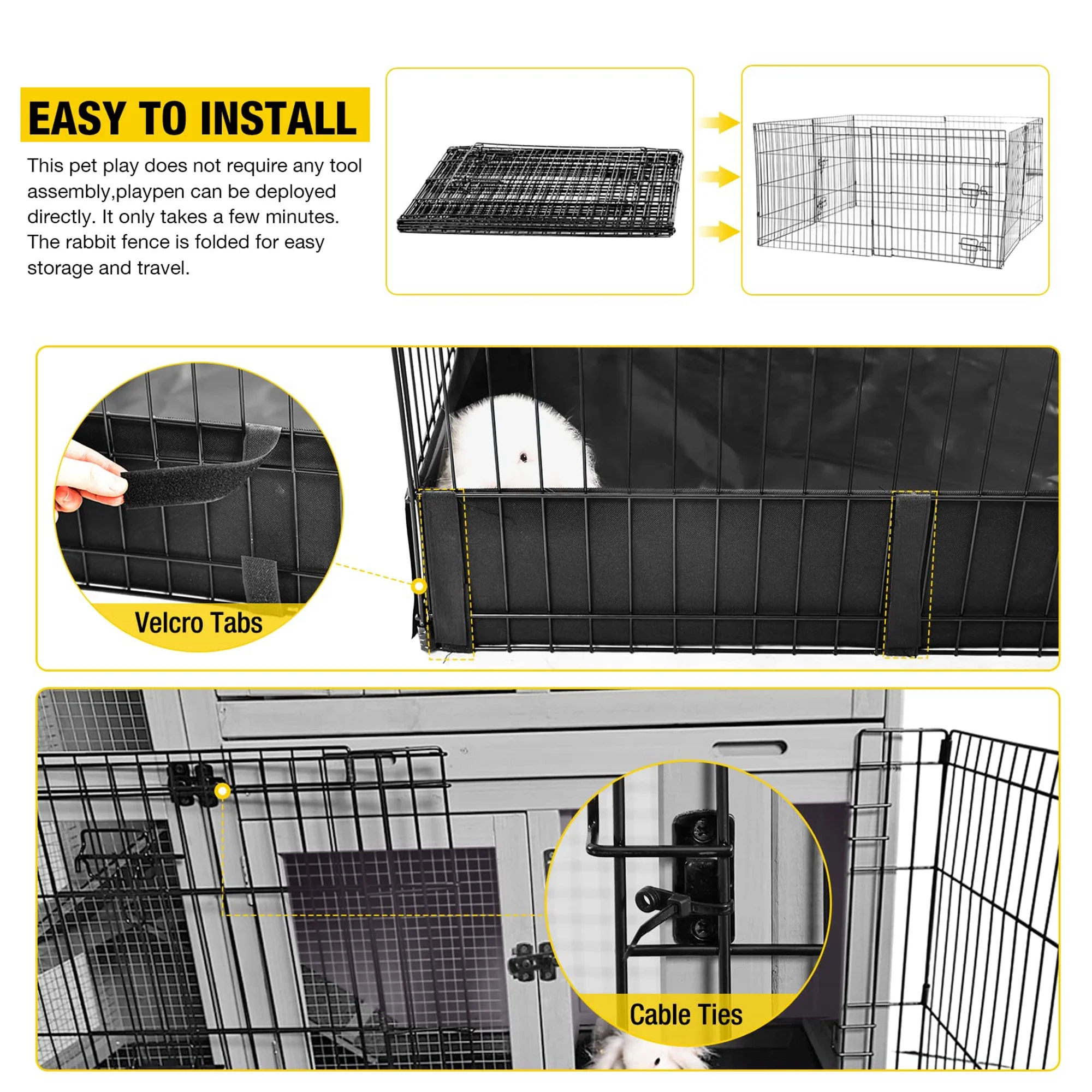 EASY TO INSTALL

This pet play does not require any tool assembly,playpen can be deployed directly. It only takes a few minutes. The rabbit fence is folded for easy storage and travel.

Velcro Tabs

Cable Ties