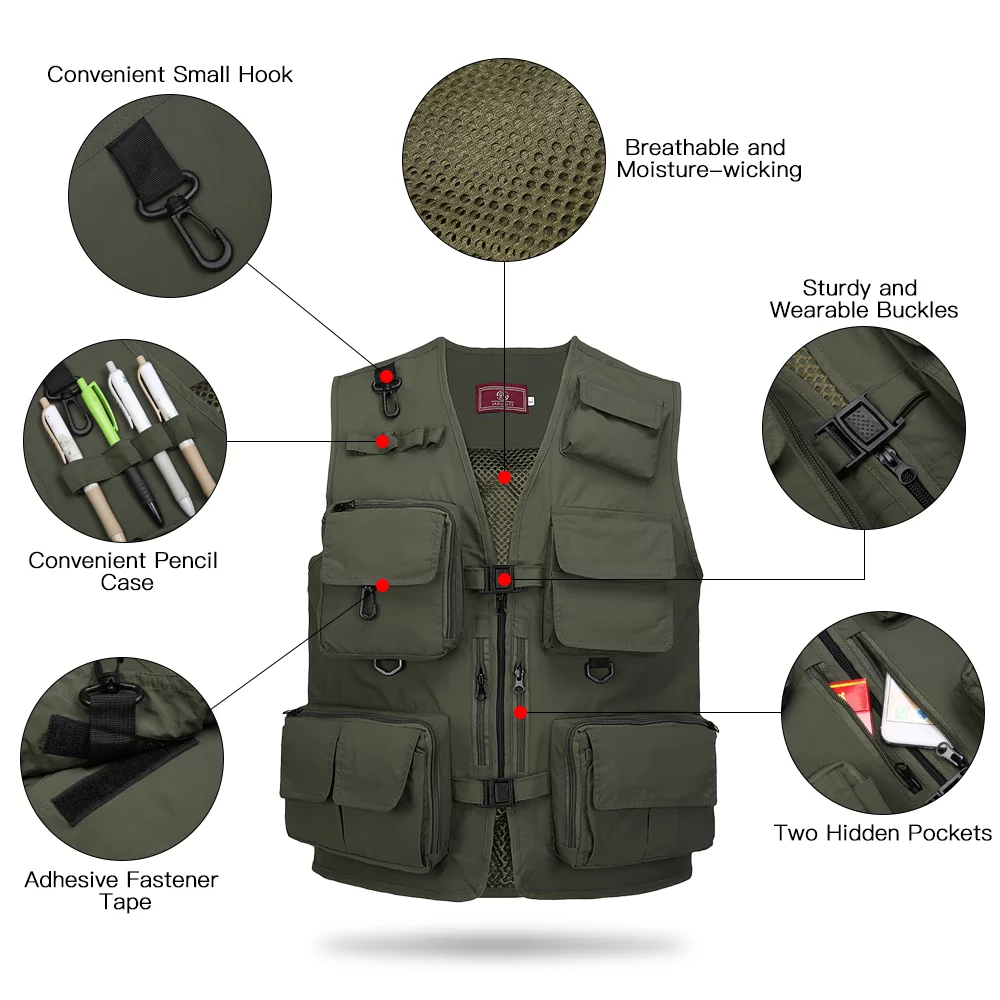 Convenient Small Hook

Breathable and Moisture-wicking

Sturdy and Wearable Buckles

Convenient Pencil Case

Two Hidden Pockets

Adhesive Fastener Tape