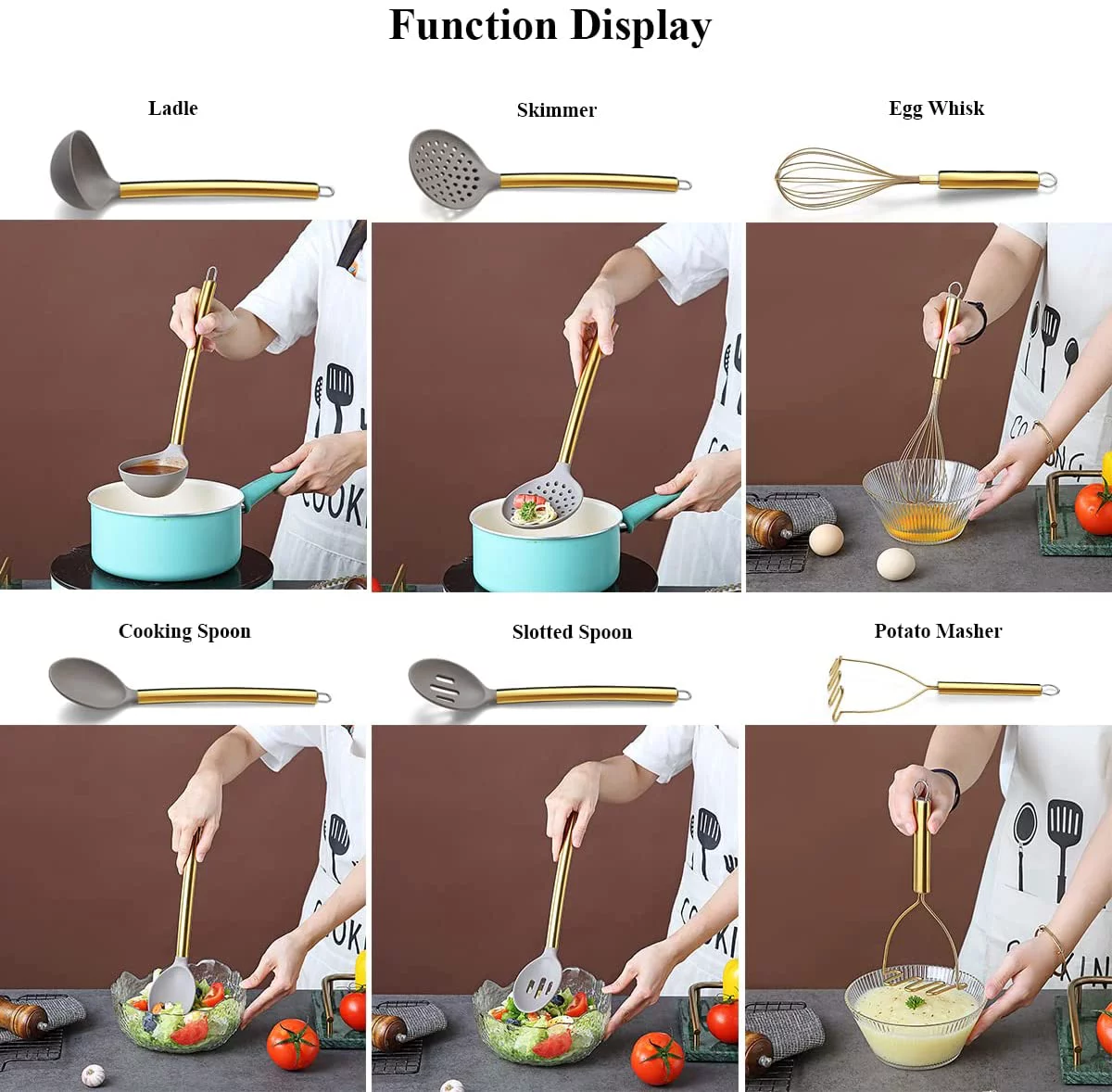 Function Display

Ladle

Skimmer

Egg Whisk

Cooking Spoon

Slotted Spoon

Potato Masher