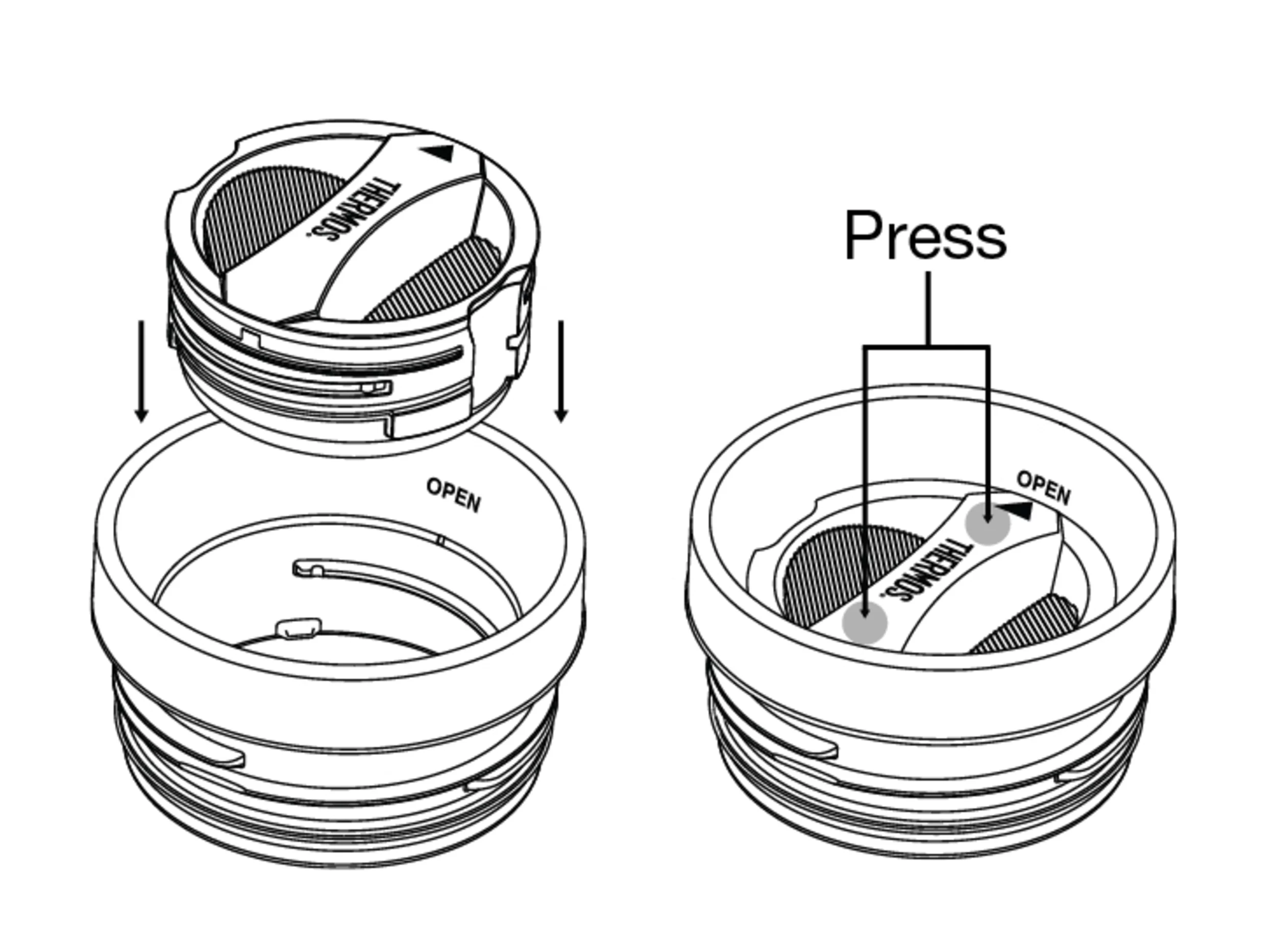 THERMOS.

OPEN

Press

OPEN

THERMOS.