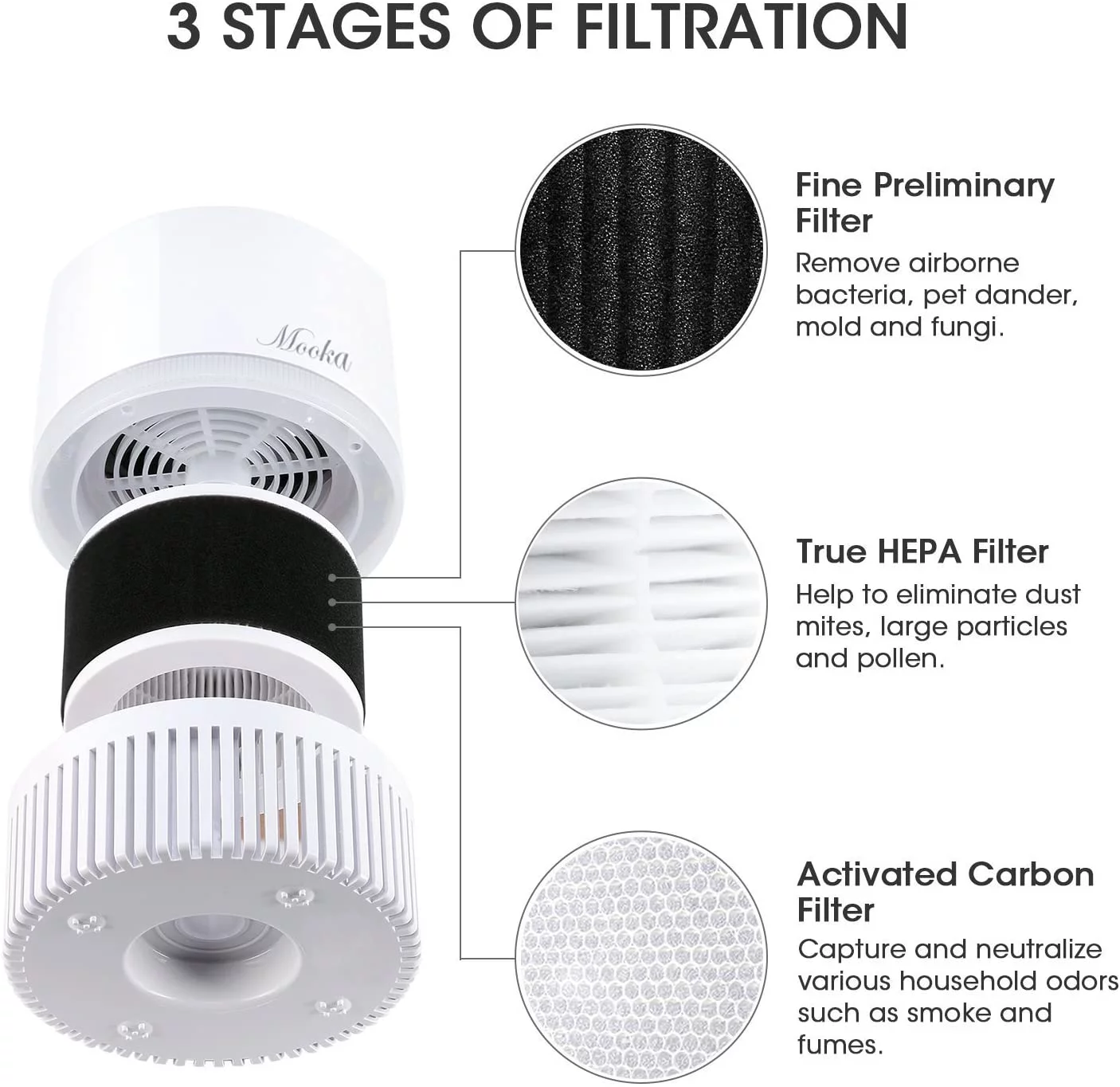 3 STAGES OF FILTRATION

Mooka

Fine Preliminary Filter

Remove airborne bacteria, pet dander, mold and fungi.

True HEPA Filter

Help to eliminate dust mites, large particles and pollen.

Activated Carbon Filter

Capture and neutralize various household odors such as smoke and fumes.