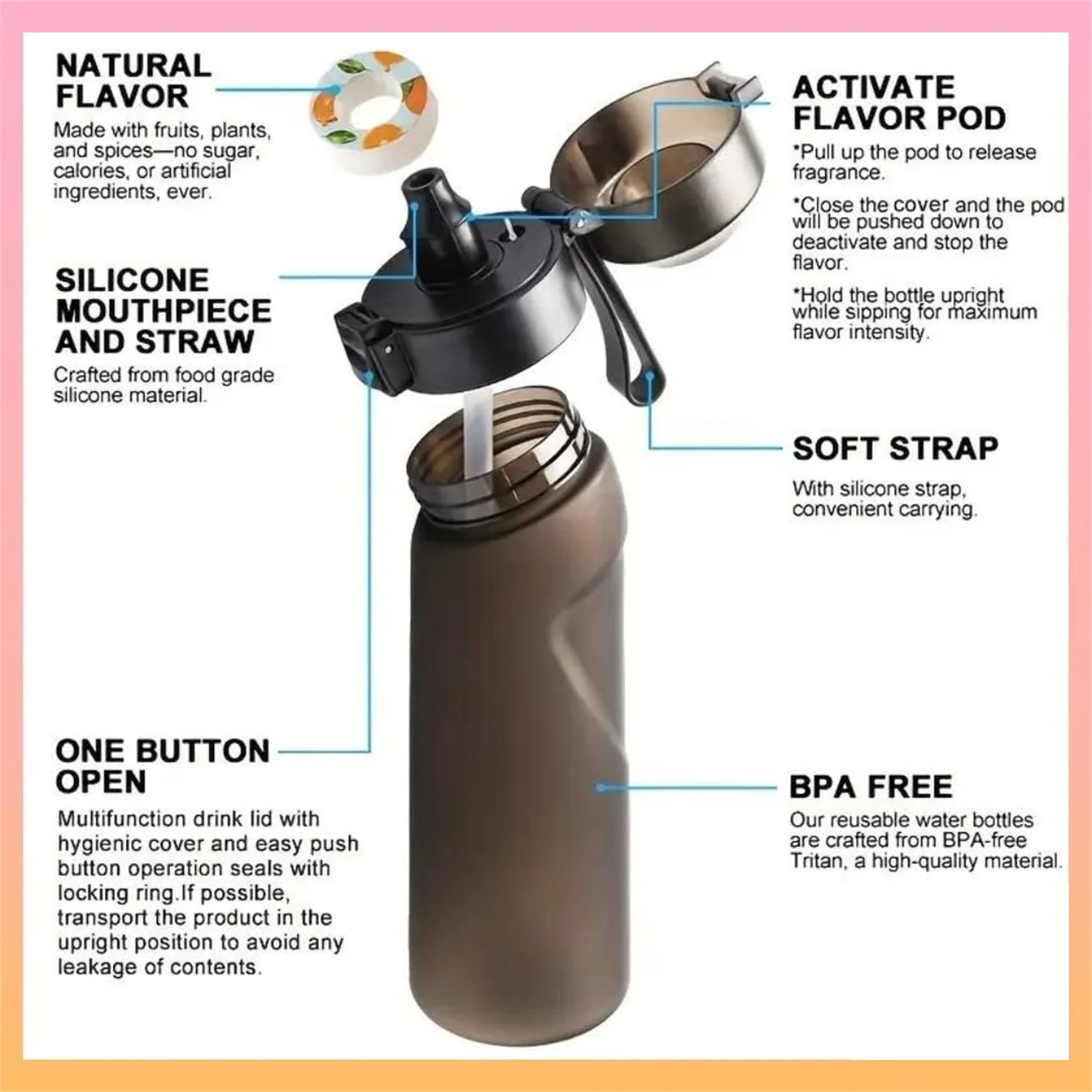 NATURAL FLAVOR

Made with fruits, plants, and spices—no sugar, calories, or artificial ingredients, ever.

SILICONE MOUTHPIECE AND STRAW

Crafted from food grade silicone material.

ONE BUTTON OPEN

Multifunction drink lid with hygienic cover and easy push button operation seals with locking ring.If possible, transport the product in the upright position to avoid any leakage of contents.

ACTIVATE FLAVOR POD

*Pull up the pod to release fragrance.

*Close the cover and the pod will be pushed down to deactivate and stop the flavor.

*Hold the bottle upright while sipping for maximum flavor intensity.

SOFT STRAP

With silicone strap, convenient carrying.

BPA FREE

Our reusable water bottles are crafted from BPA-free Tritan, a high-quality material.