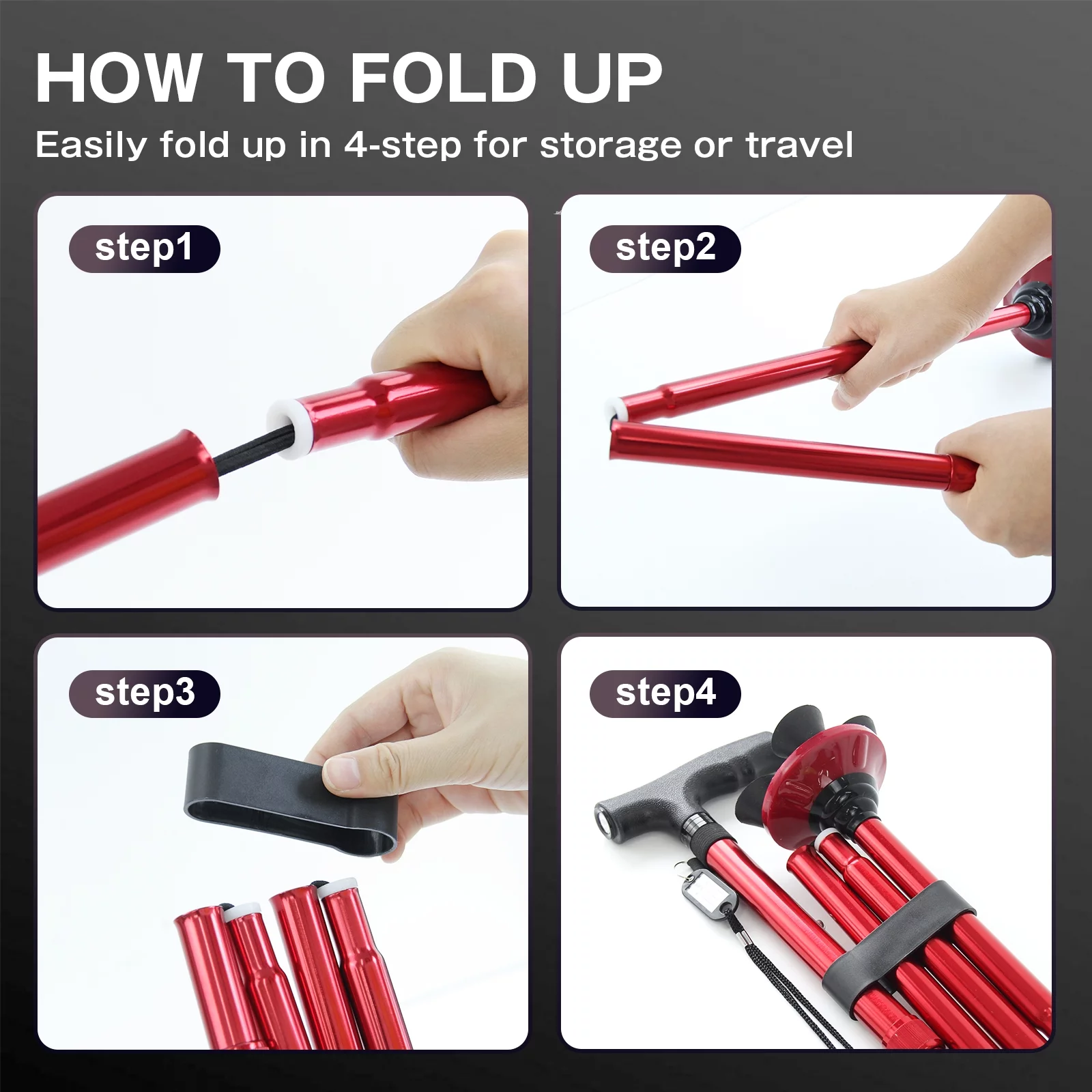 HOW TO FOLD UP

Easily fold up in 4-step for storage or travel

step1

step2

step3

step4