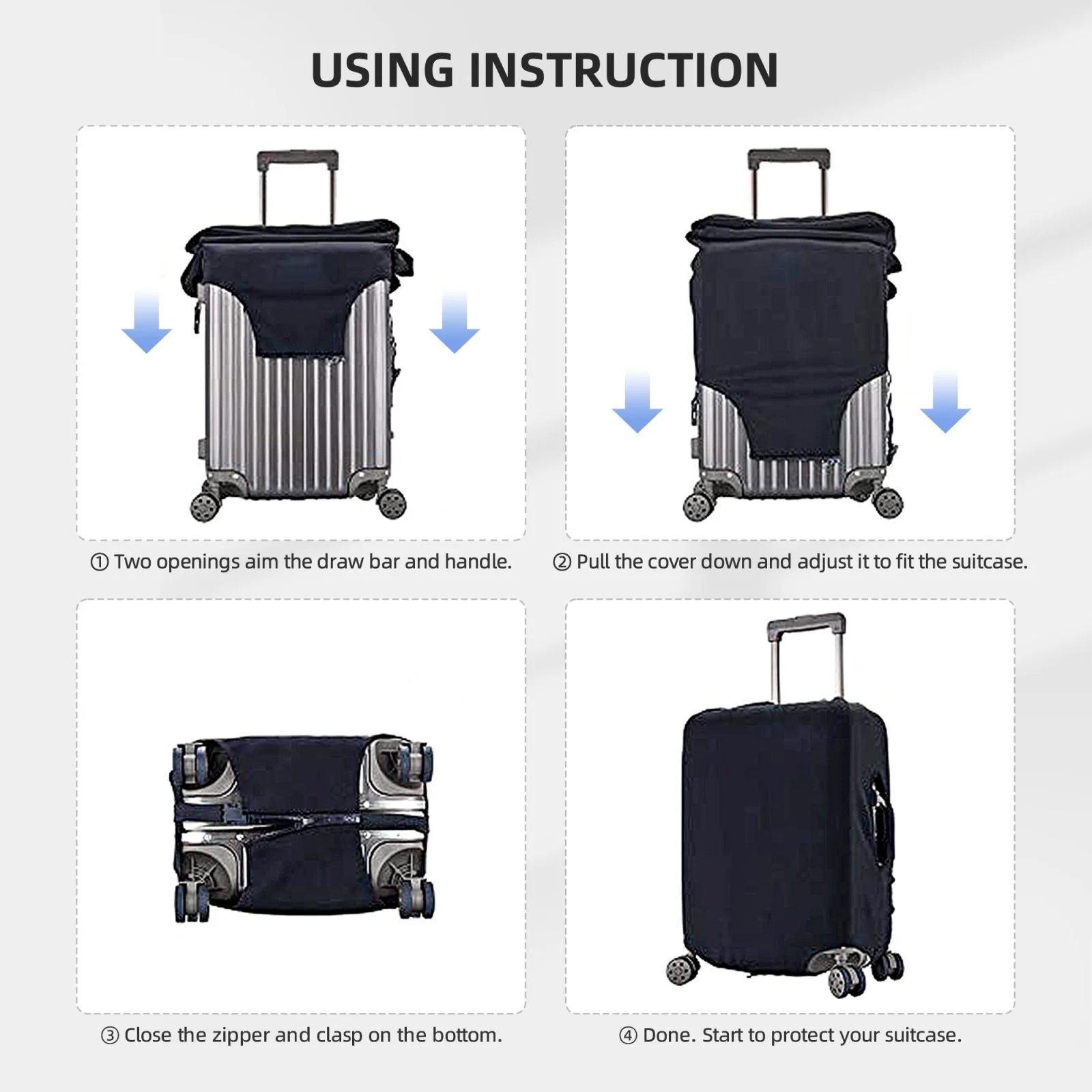 USING INSTRUCTION

① Two openings aim the draw bar and handle.

② Pull the cover down and adjust it to fit the suitcase.

③ Close the zipper and clasp on the bottom.

④ Done. Start to protect your suitcase.