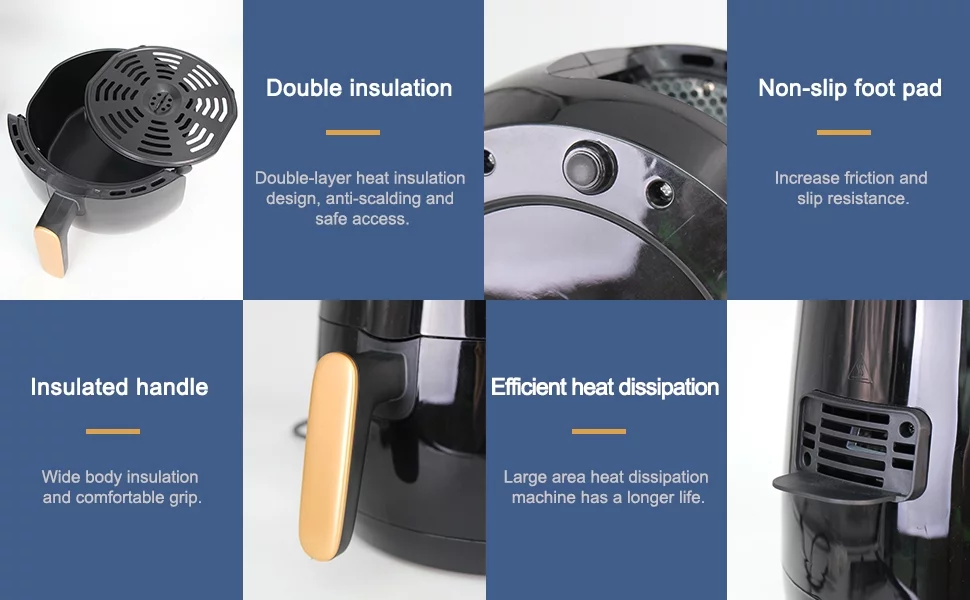 Double insulation

Double-layer heat insulation design, anti-scalding and safe access.

Non-slip foot pad

Increase friction and slip resistance.

Insulated handle

Wide body insulation and comfortable grip.

Efficient heat dissipation

Large area heat dissipation machine has a longer life.