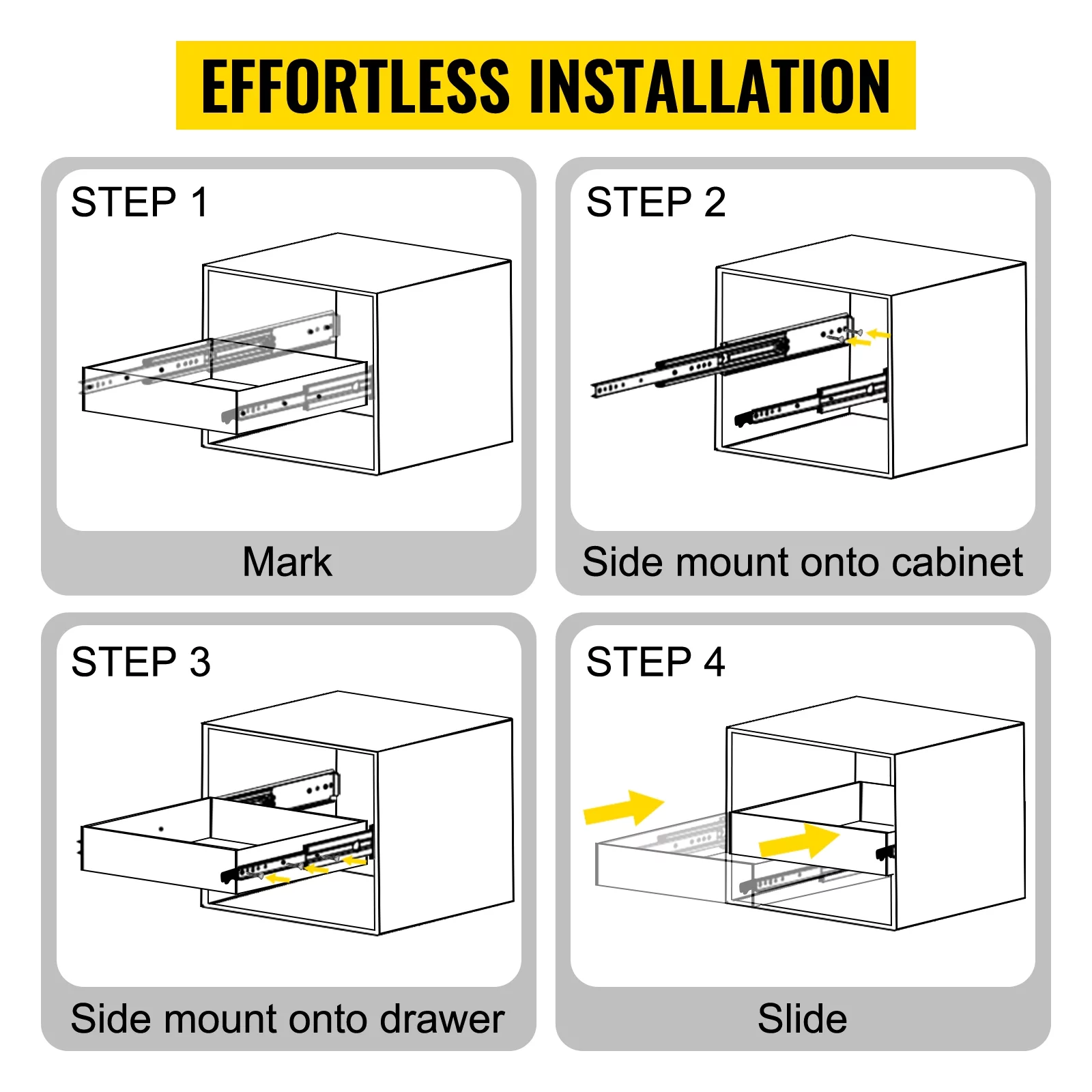 EFFORTLESS INSTALLATION

STEP 1

Mark

STEP 2

Side mount onto cabinet

STEP 3

Side mount onto drawer

STEP 4

Slide