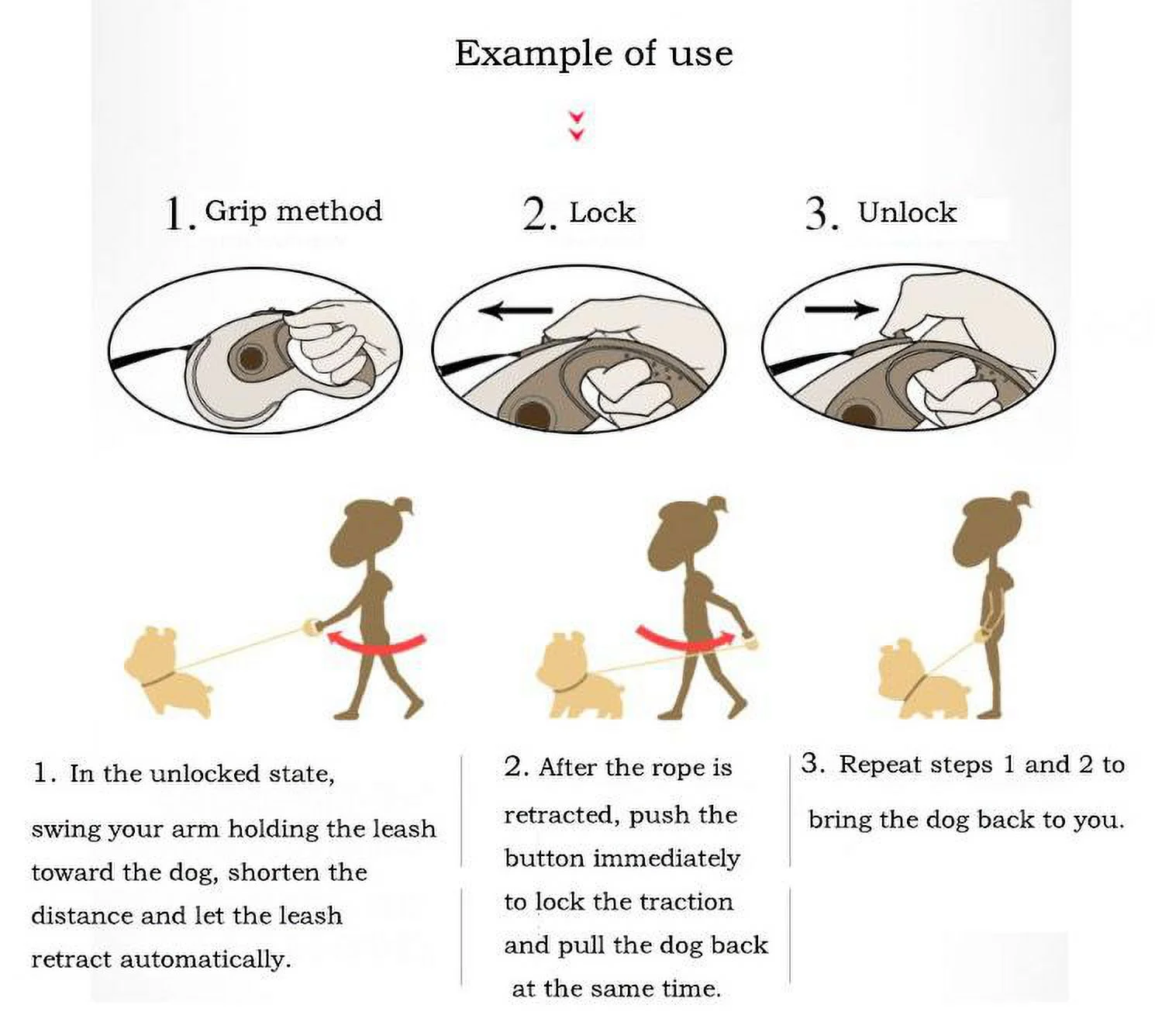 Example of use

1. Grip method

2. Lock

3. Unlock

1. In the unlocked state, swing your arm holding the leash toward the dog, shorten the distance and let the leash retract automatically.

2. After the rope is retracted, push the button immediately to lock the traction and pull the dog back at the same time.

3. Repeat steps 1 and 2 to bring the dog back to you.