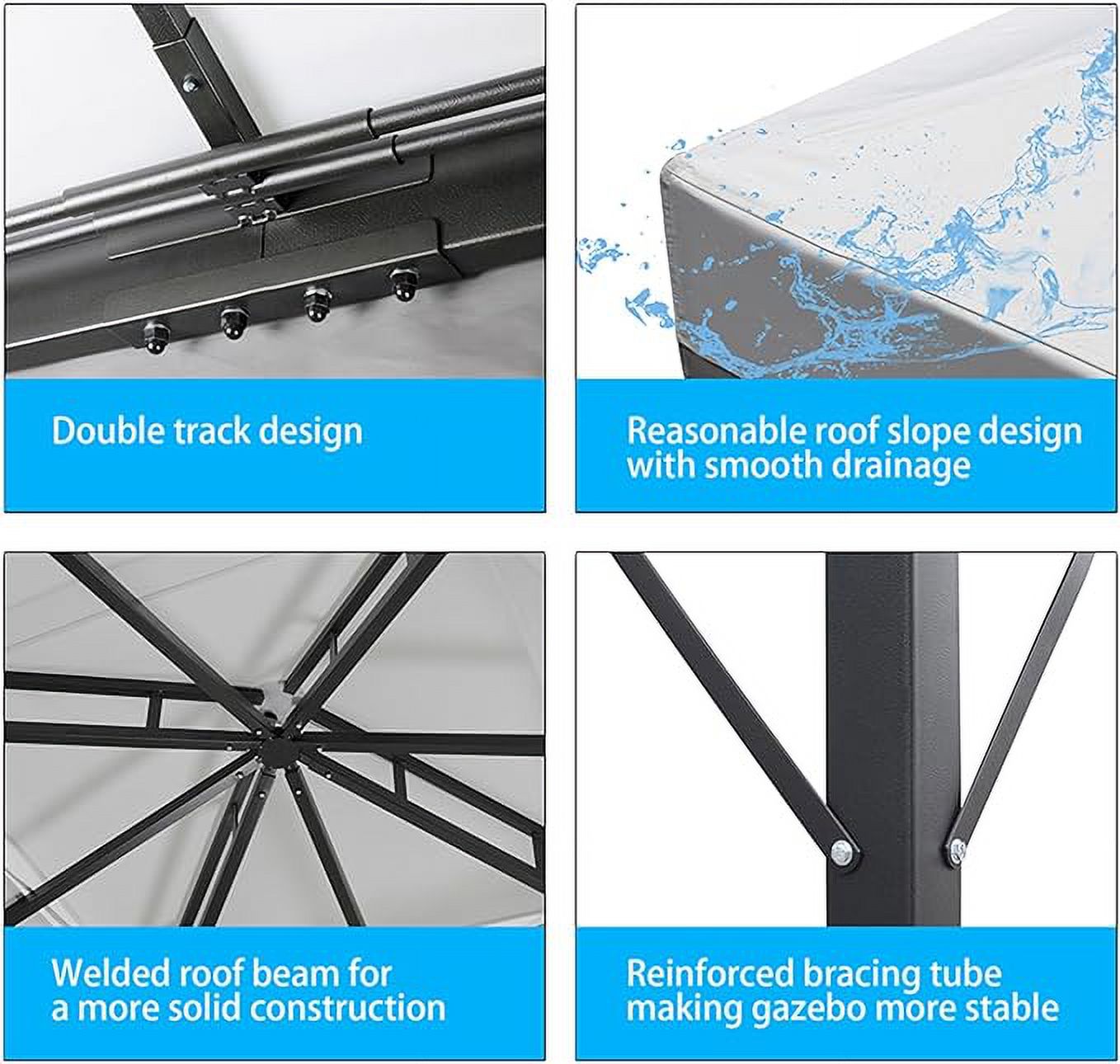 Double track design

Reasonable roof slope design with smooth drainage

Welded roof beam for a more solid construction

Reinforced bracing tube making gazebo more stable