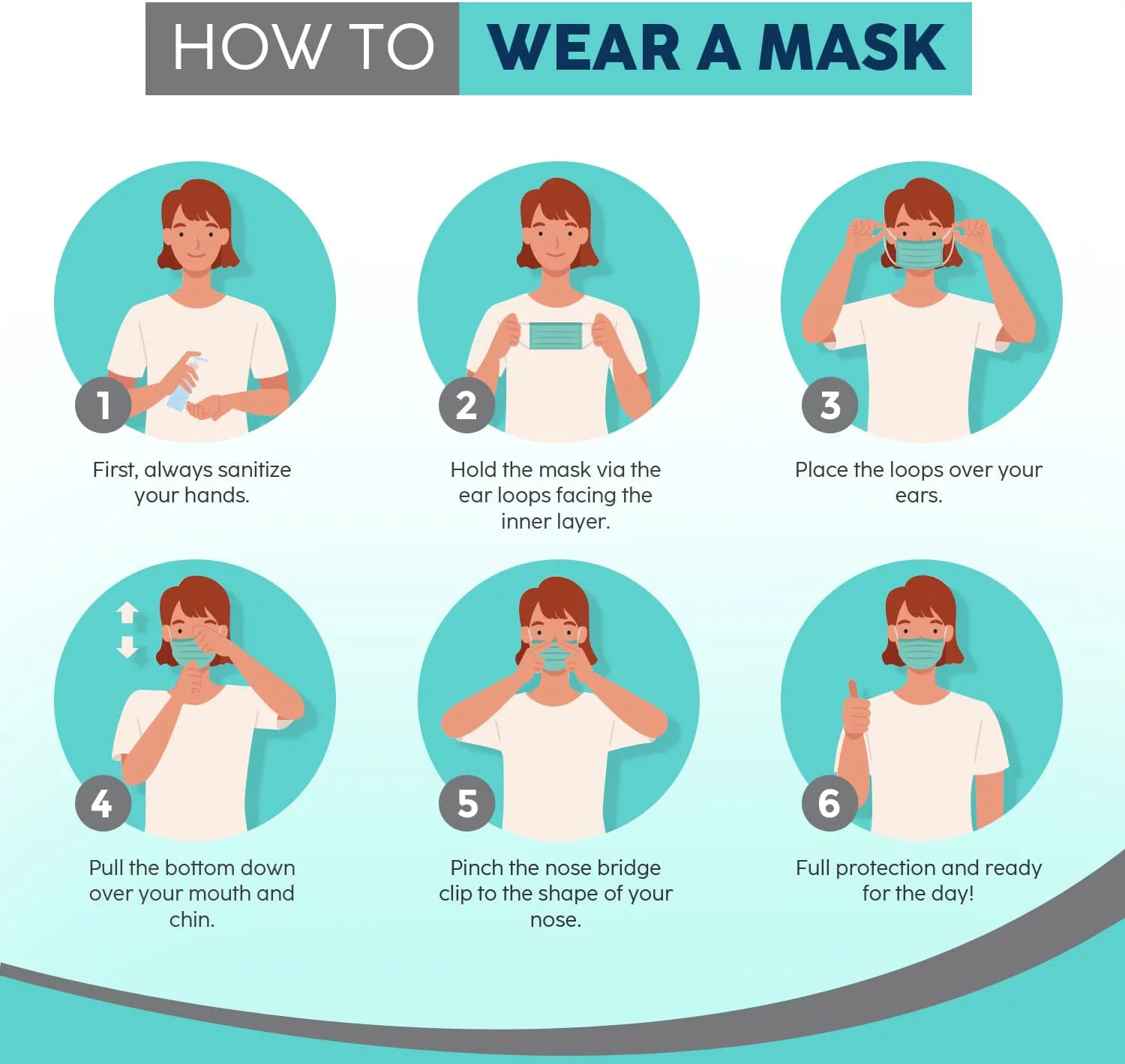 HOW TO WEAR A MASK

1
First, always sanitize your hands.

2
Hold the mask via the ear loops facing the inner layer.

3
Place the loops over your ears.

4
Pull the bottom down over your mouth and chin.

5
Pinch the nose bridge clip to the shape of your nose.

6
Full protection and ready for the day!