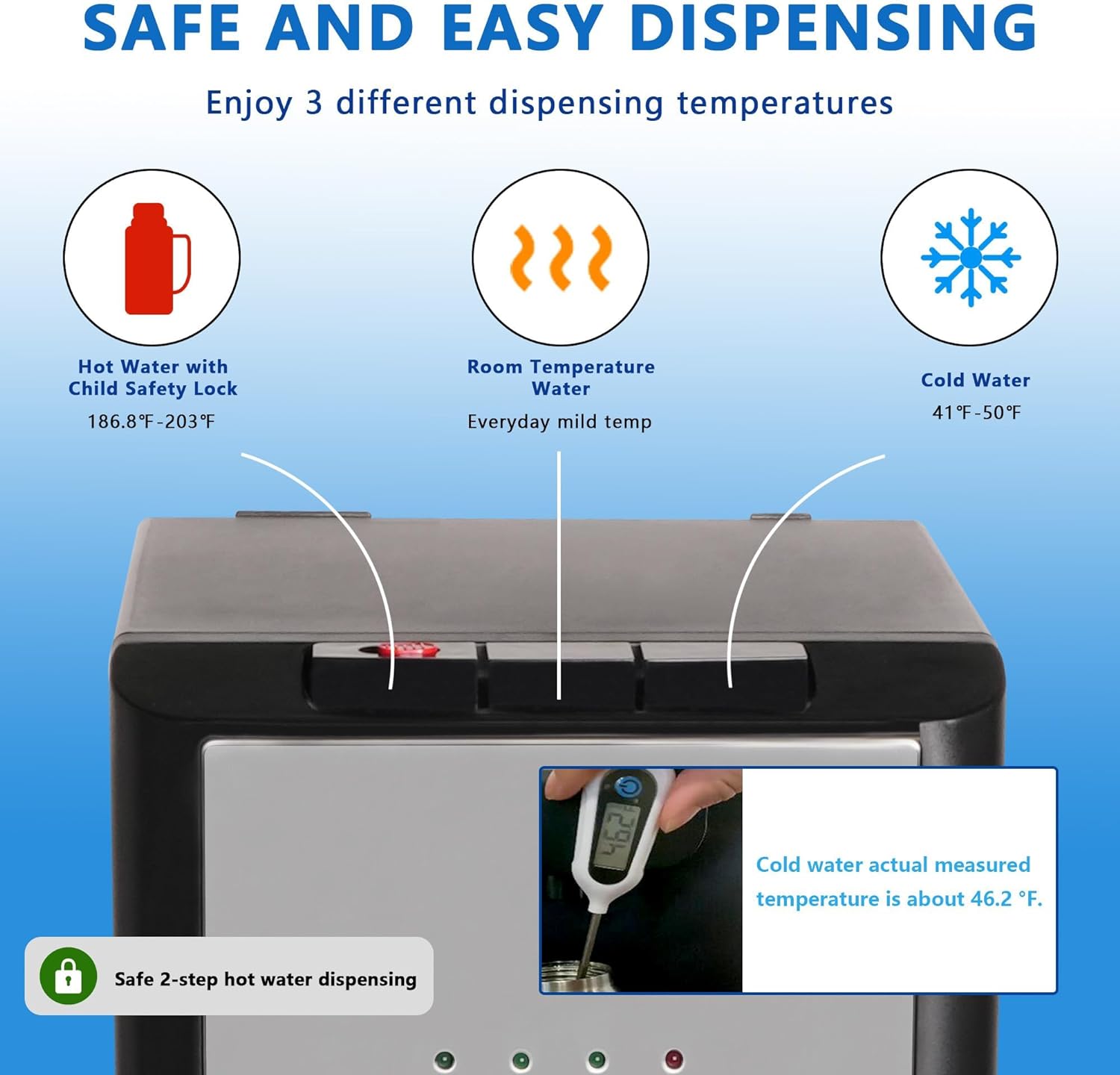 SAFE AND EASY DISPENSING

Enjoy 3 different dispensing temperatures

Hot Water with Child Safety Lock
186.8℉-203℉

Room Temperature Water
Everyday mild temp

Cold Water
41℉-50℉

46.2

Cold water actual measured temperature is about 46.2 °F.

Safe 2-step hot water dispensing