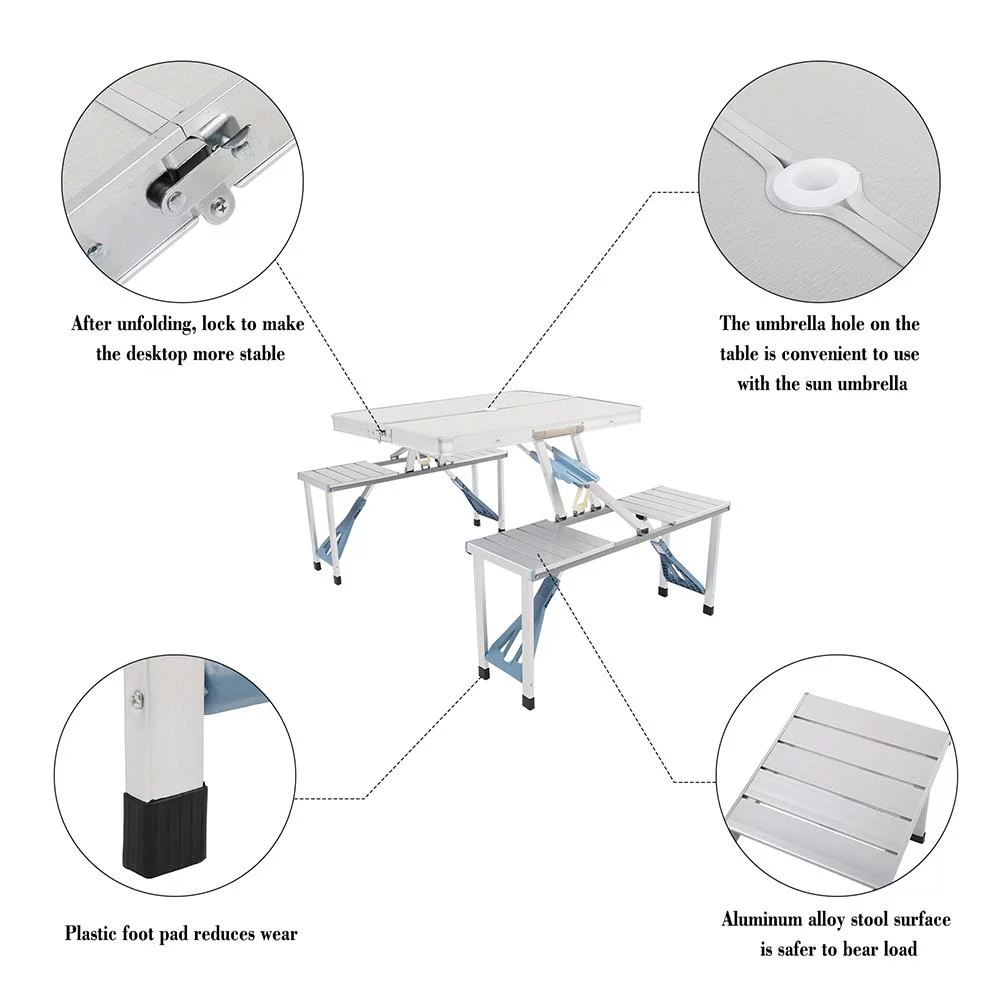 After unfolding, lock to make the desktop more stable

The umbrella hole on the table is convenient to use with the sun umbrella

Plastic foot pad reduces wear

Aluminum alloy stool surface is safer to bear load