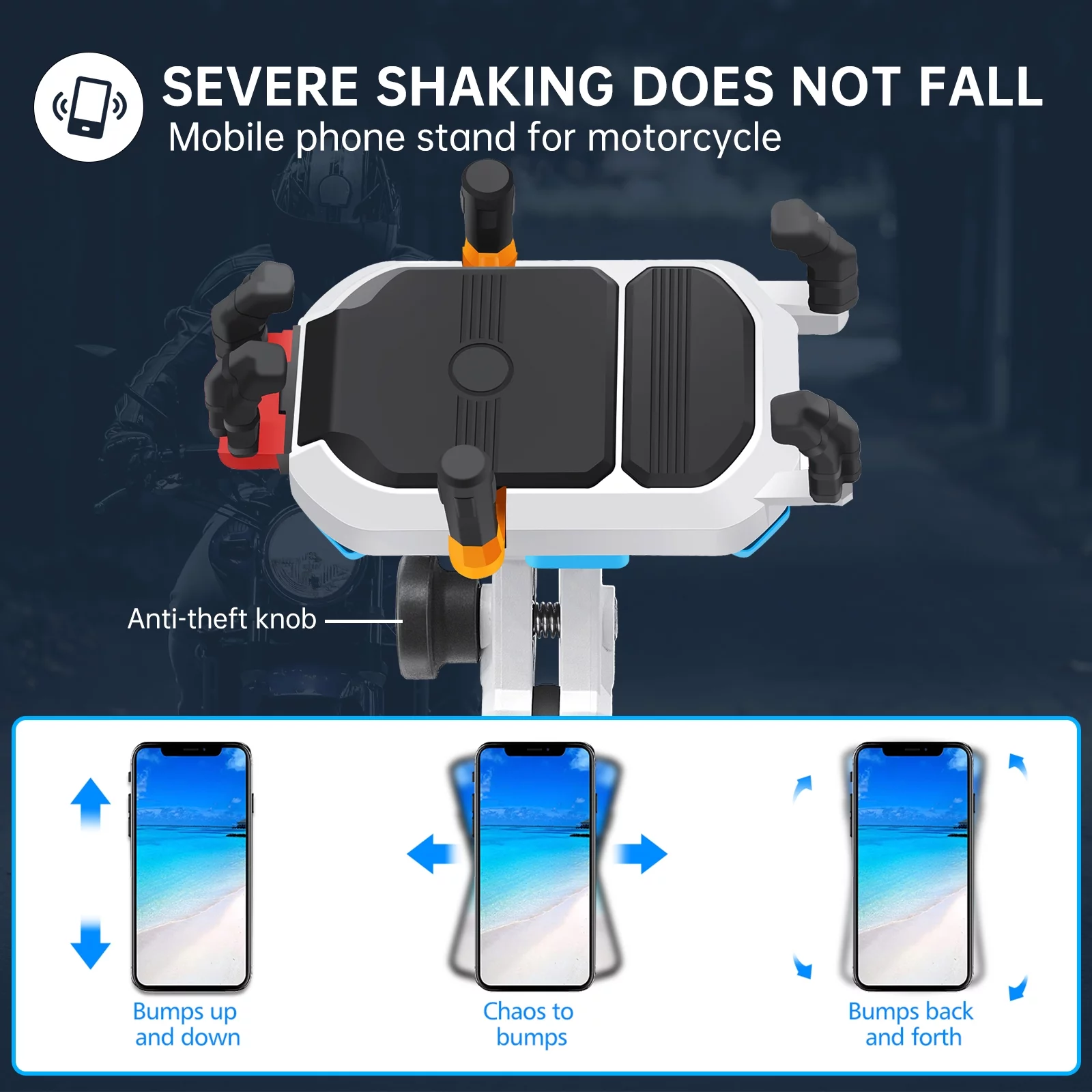 SEVERE SHAKING DOES NOT FALL
Mobile phone stand for motorcycle

Anti-theft knob

Bumps up and down

Chaos to bumps

Bumps back and forth