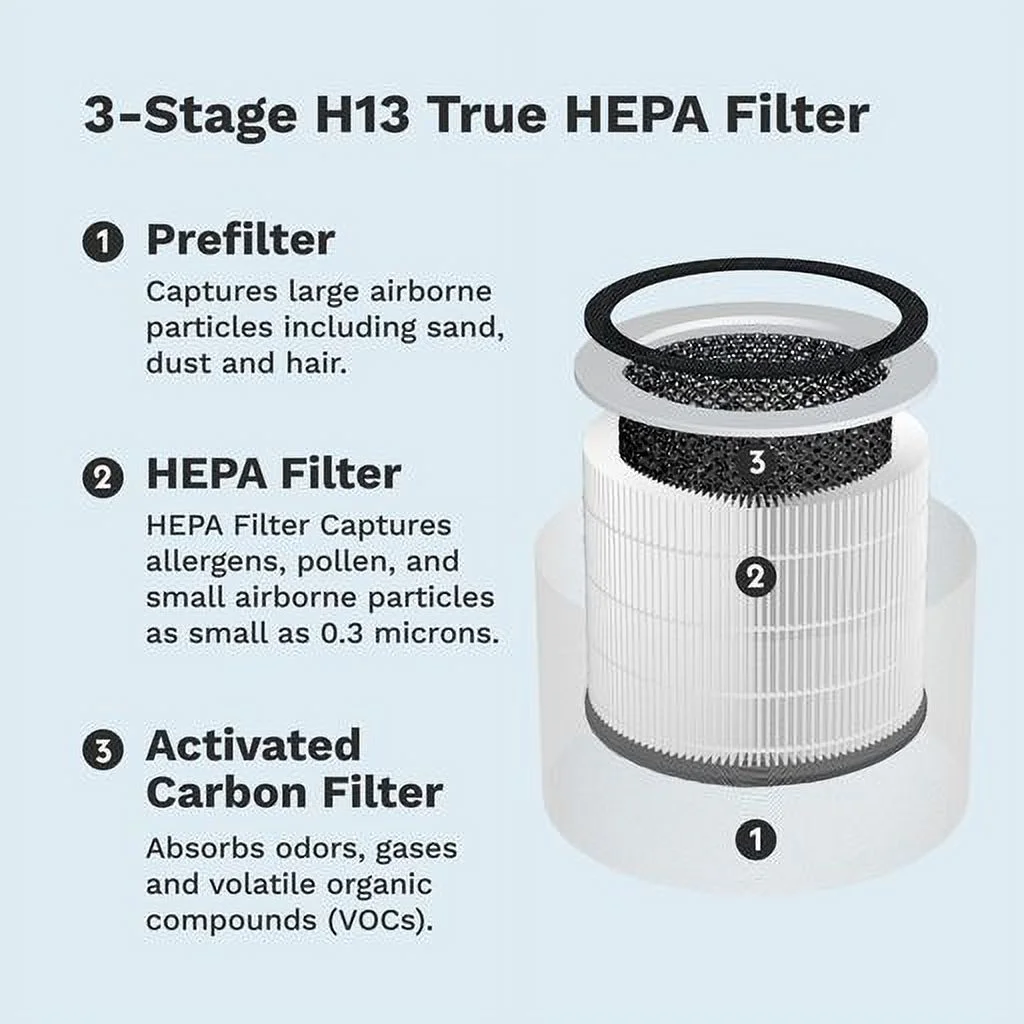 3-Stage H13 True HEPA Filter

1 Prefilter
Captures large airborne particles including sand, dust and hair.

2 HEPA Filter
HEPA Filter Captures allergens, pollen, and small airborne particles as small as 0.3 microns.

3 Activated Carbon Filter
Absorbs odors, gases and volatile organic compounds (VOCs).

3
2
1