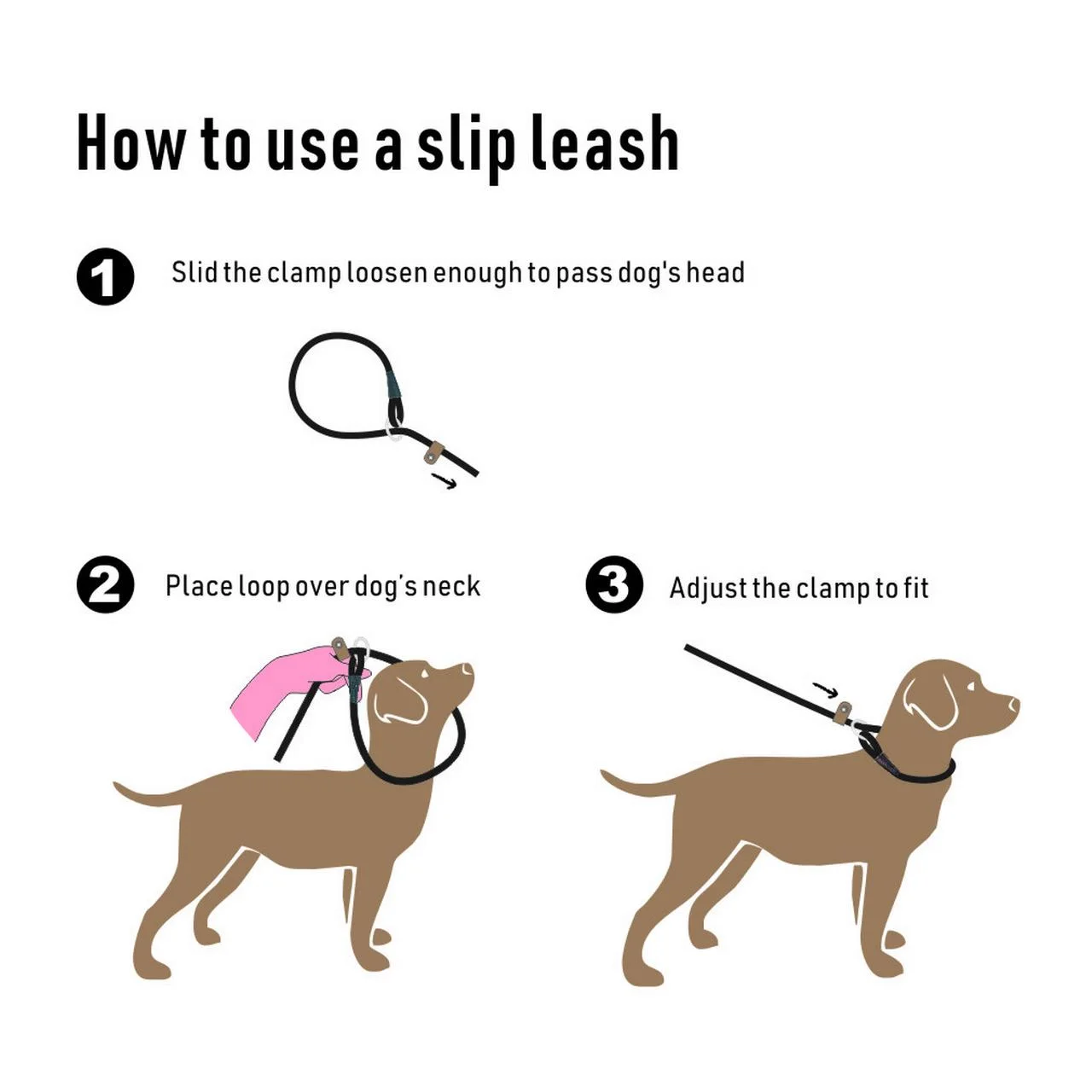 How to use a slip leash

1 Slid the clamp loosen enough to pass dog's head

2 Place loop over dog's neck

3 Adjust the clamp to fit