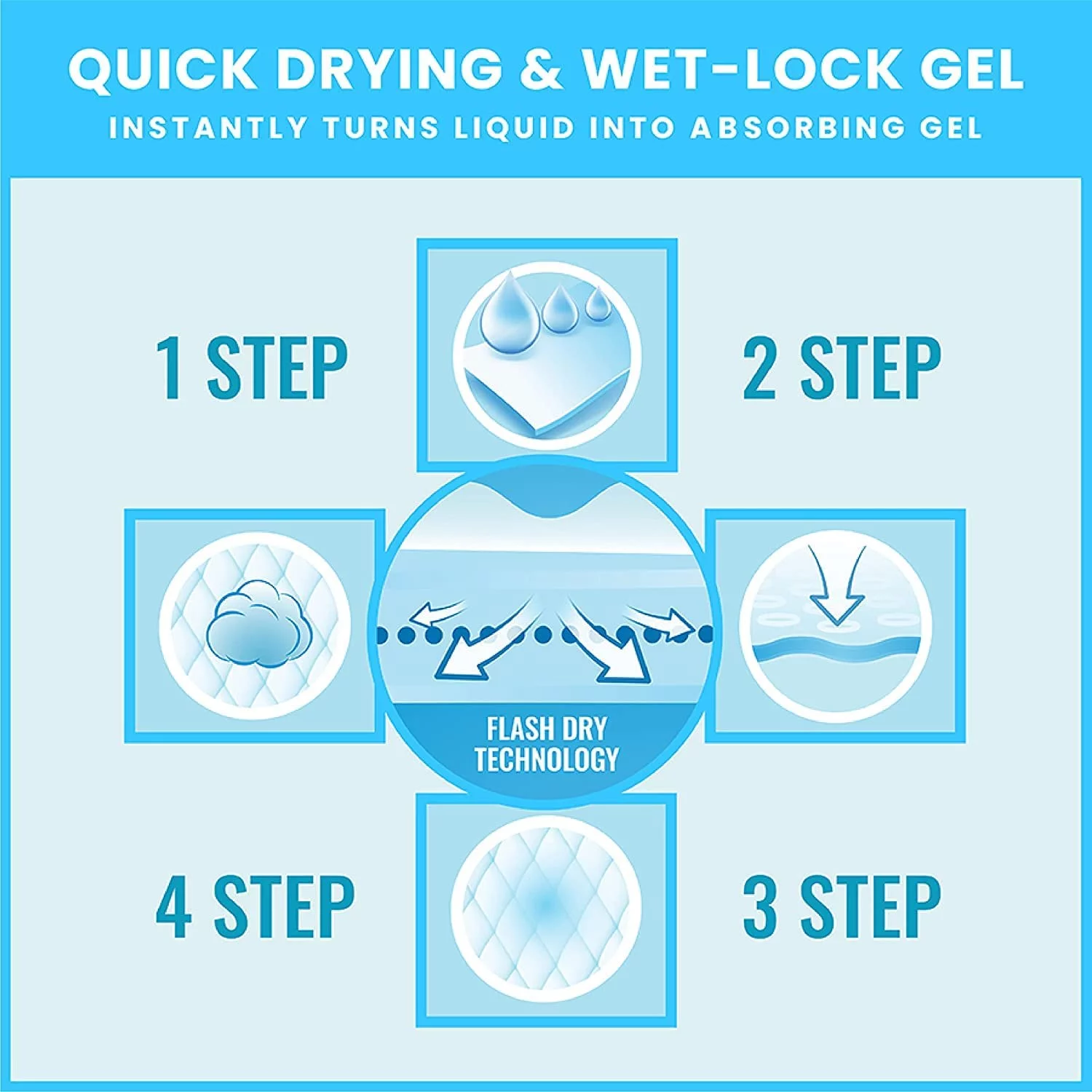 QUICK DRYING & WET-LOCK GEL

INSTANTLY TURNS LIQUID INTO ABSORBING GEL

1 STEP

2 STEP

FLASH DRY TECHNOLOGY

4 STEP

3 STEP