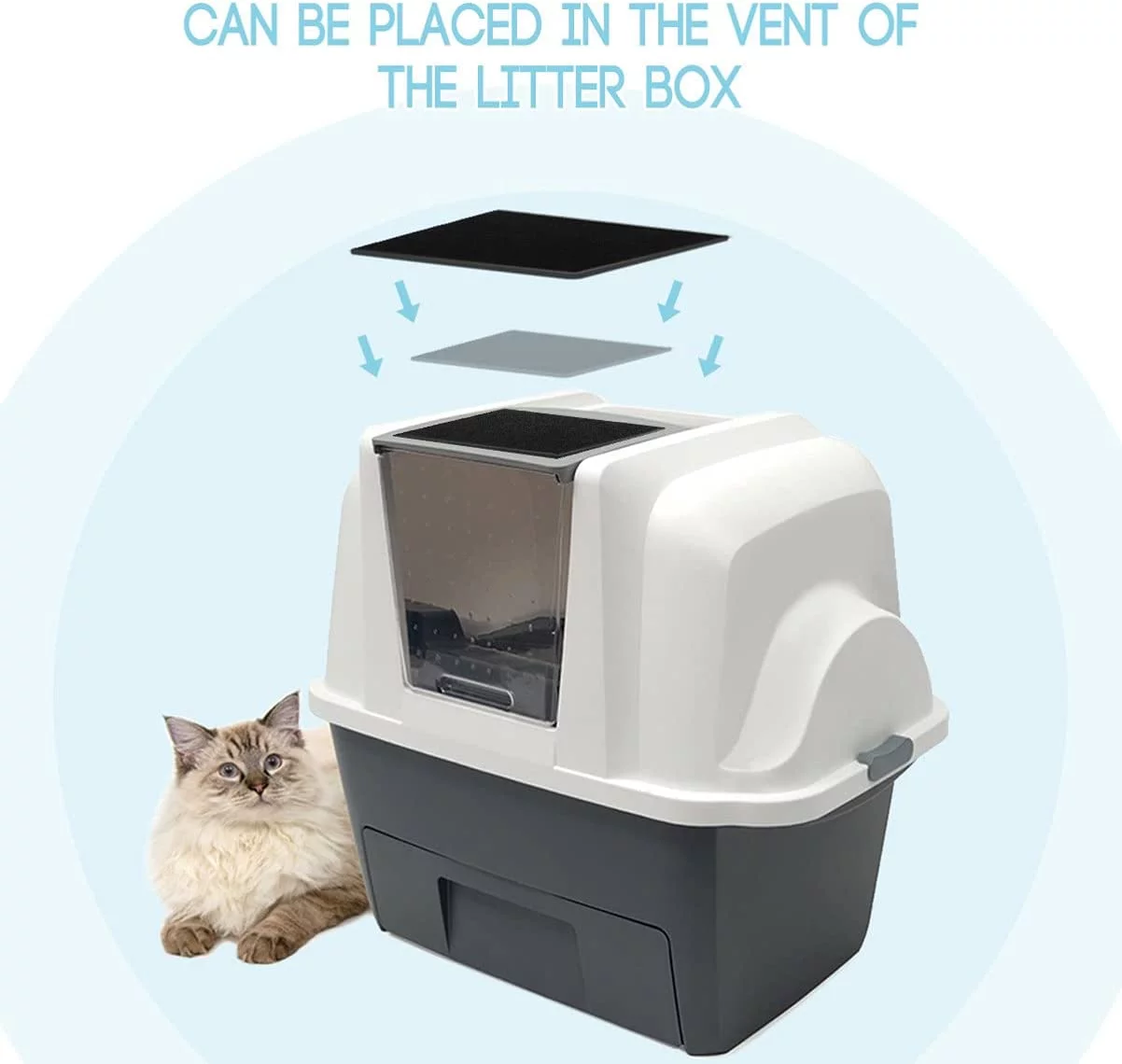 CAN BE PLACED IN THE VENT OF THE LITTER BOX