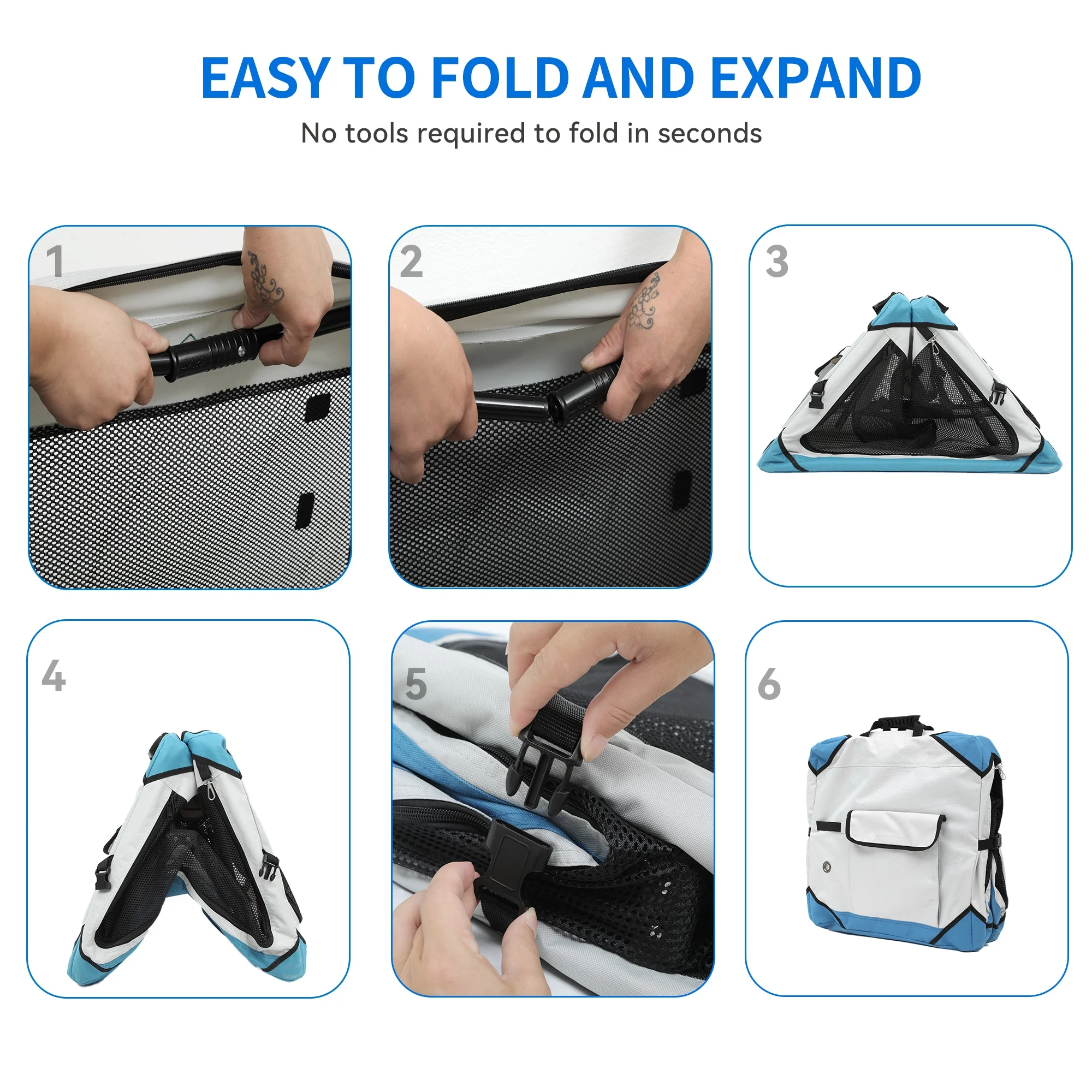 EASY TO FOLD AND EXPAND

No tools required to fold in seconds

1

2

3

4

5

6