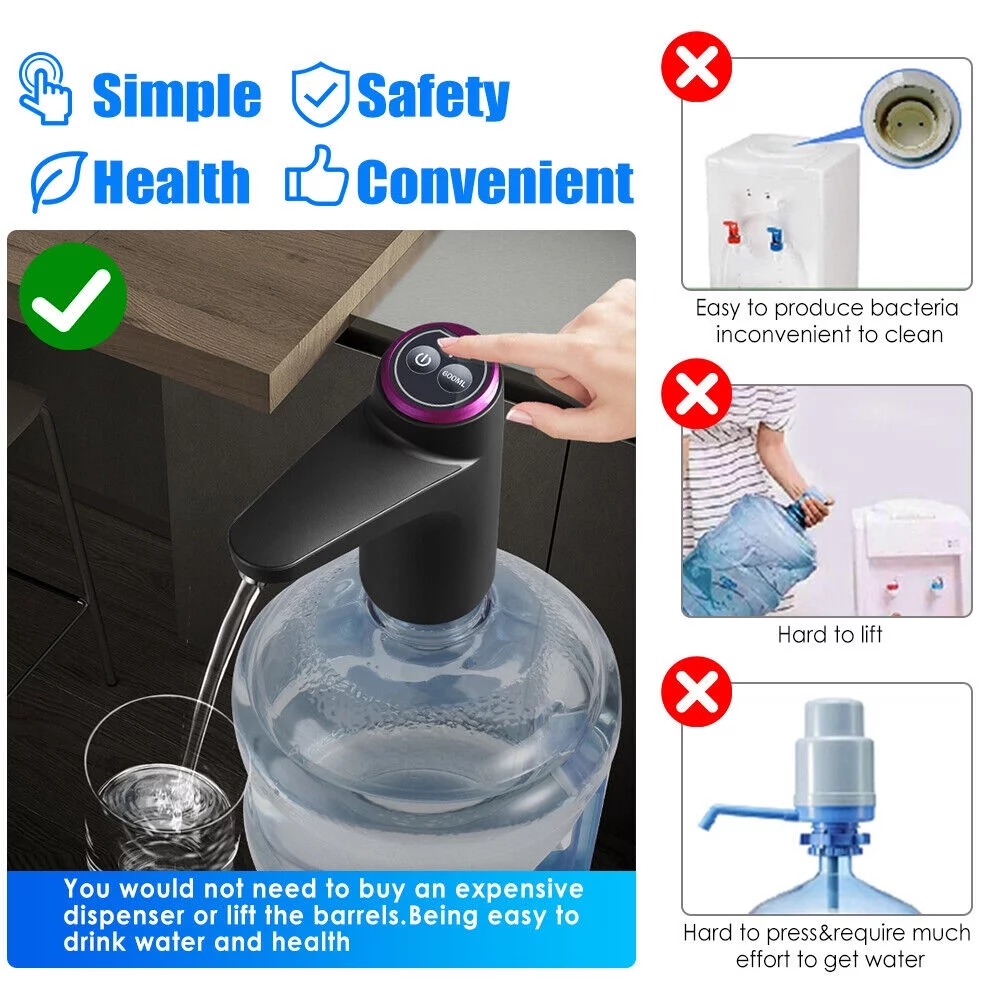 Simple Safety
Health Convenient

600ML

You would not need to buy an expensive dispenser or lift the barrels.Being easy to drink water and health

Easy to produce bacteria inconvenient to clean

Hard to lift

Hard to press&require much effort to get water