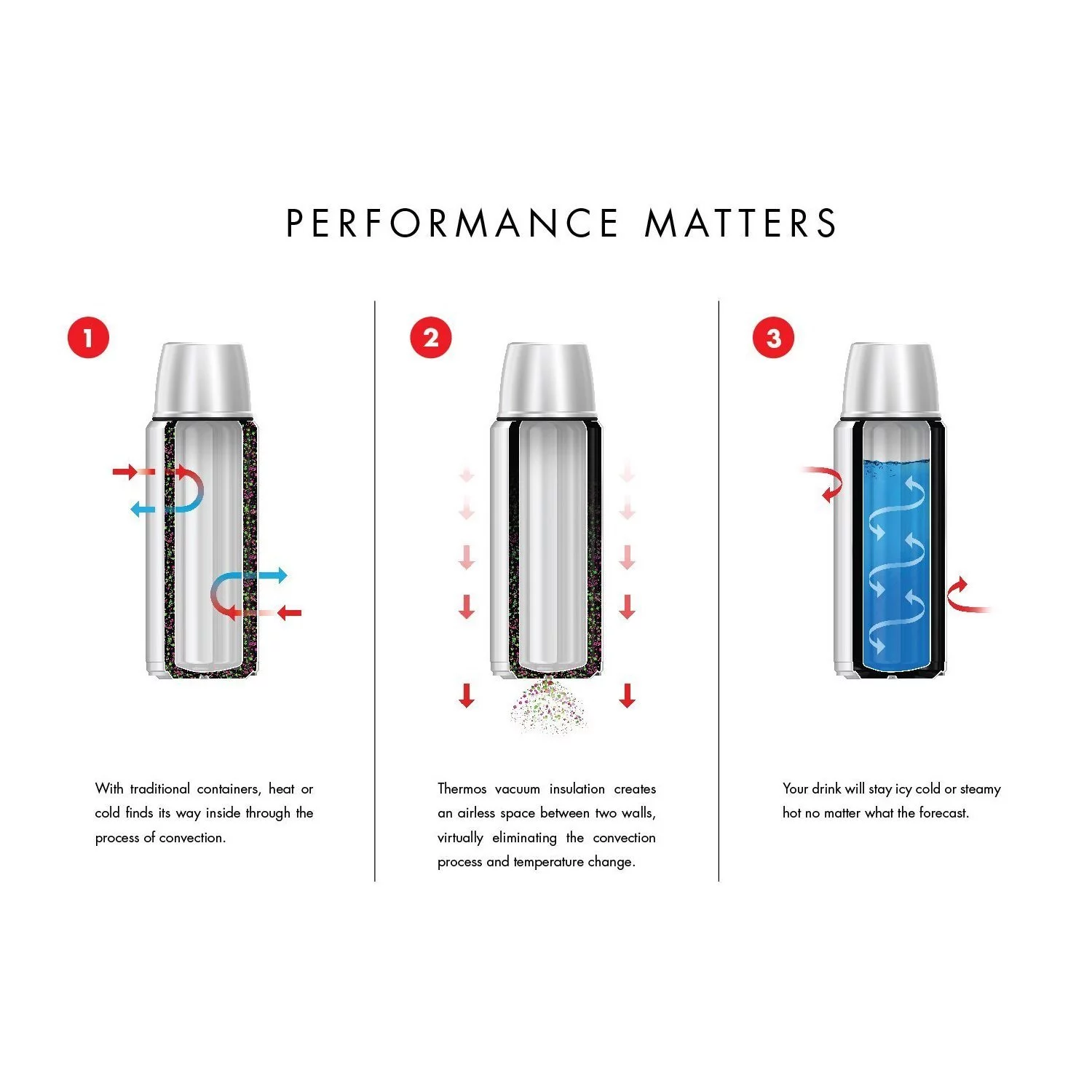 PERFORMANCE MATTERS

1

With traditional containers, heat or cold finds its way inside through the process of convection.

2

Thermos vacuum insulation creates an airless space between two walls, virtually eliminating the convection process and temperature change.

3

Your drink will stay icy cold or steamy hot no matter what the forecast.