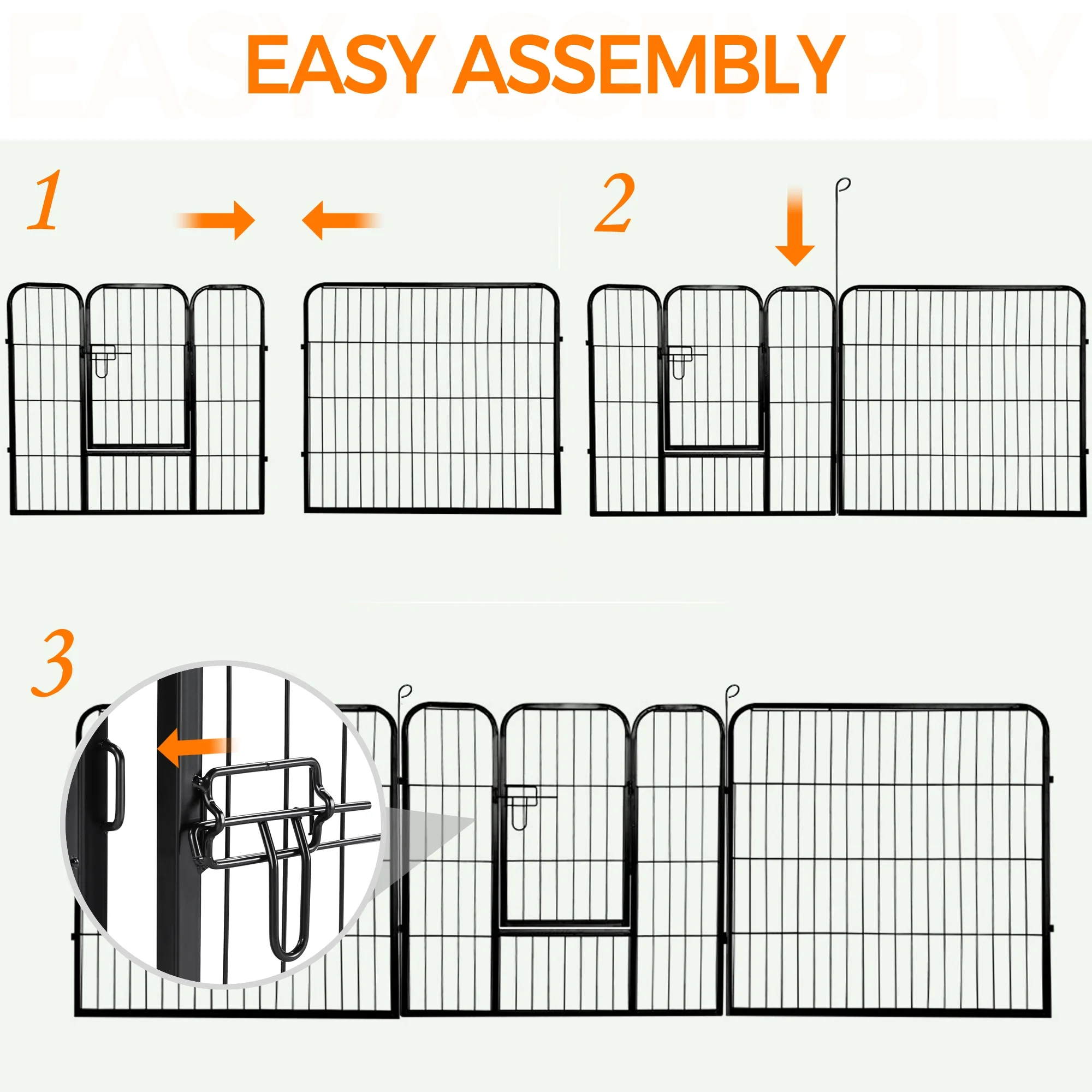 EASY ASSEMBLY

1

2

3