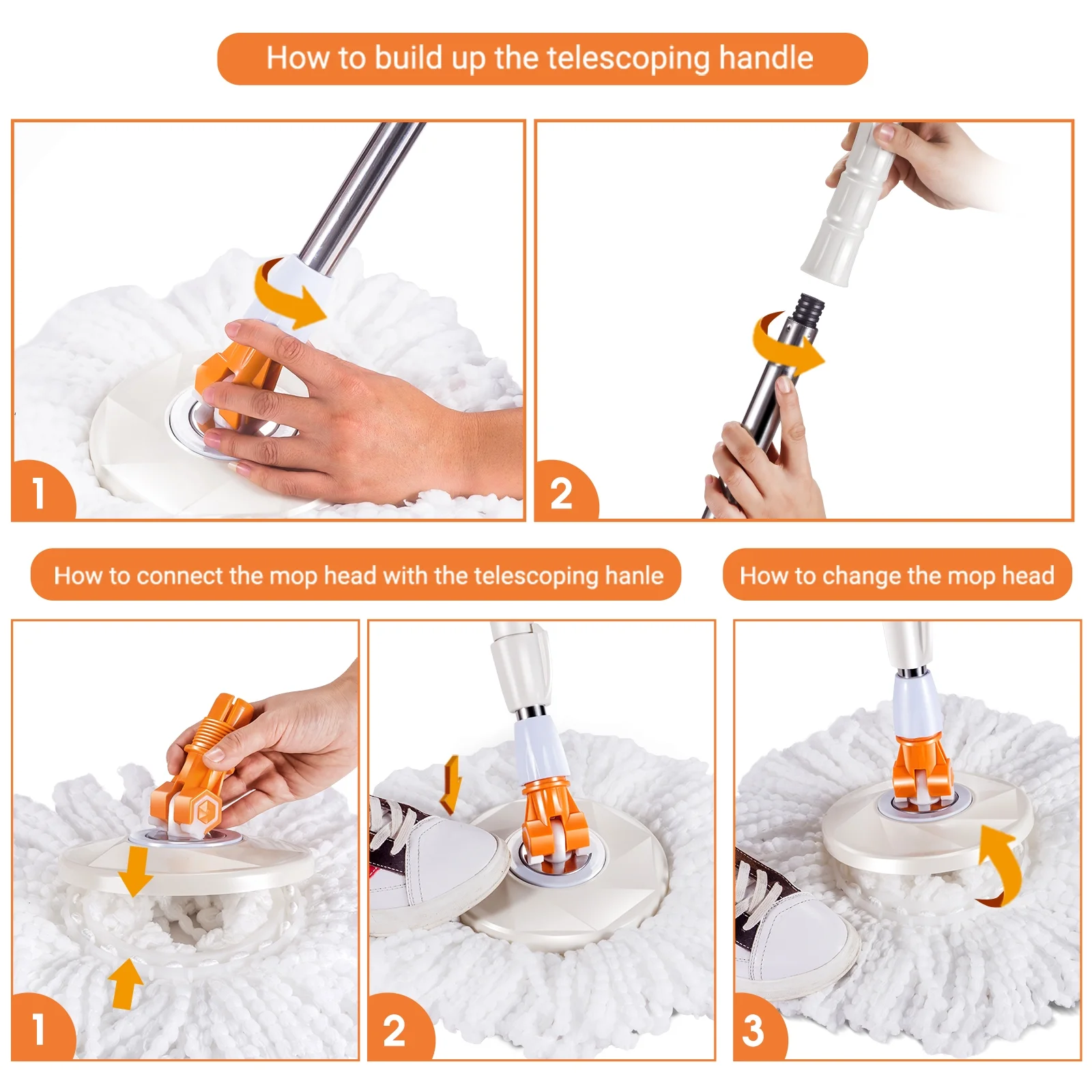 How to build up the telescoping handle

1

2

How to connect the mop head with the telescoping hanle

How to change the mop head

1

2

3