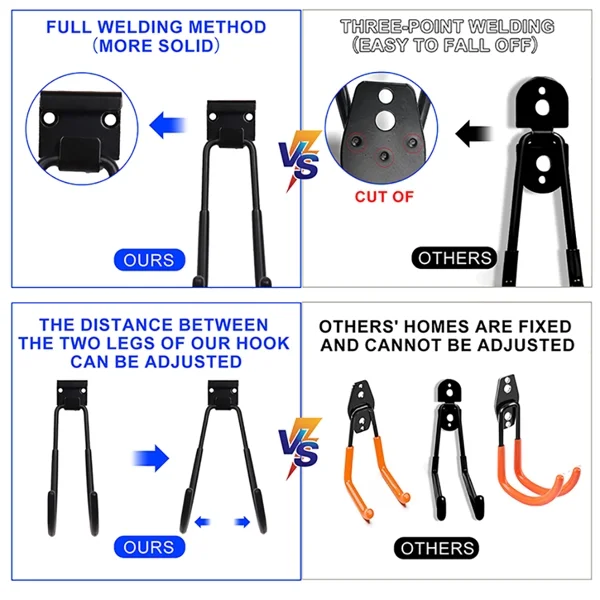 FULL WELDING METHOD
(MORE SOLID)

OURS

VS

THREE-POINT WELDING
(EASY TO FALL OFF)

CUT OF

OTHERS

THE DISTANCE BETWEEN THE TWO LEGS OF OUR HOOK CAN BE ADJUSTED

OURS

VS

OTHERS' HOMES ARE FIXED AND CANNOT BE ADJUSTED

OTHERS