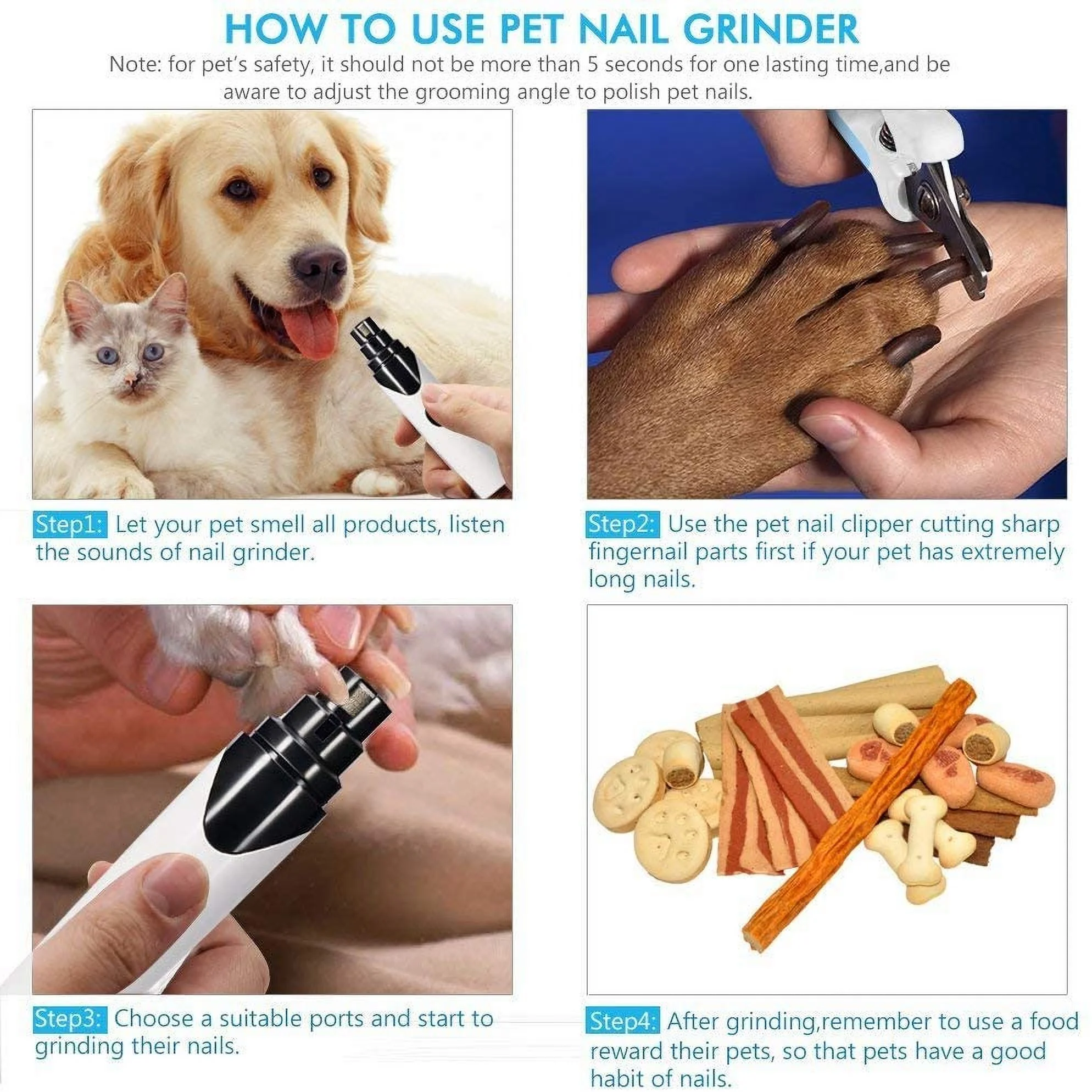 HOW TO USE PET NAIL GRINDER

Note: for pet's safety, it should not be more than 5 seconds for one lasting time,and be aware to adjust the grooming angle to polish pet nails.

Step1: Let your pet smell all products, listen the sounds of nail grinder.

Step2: Use the pet nail clipper cutting sharp fingernail parts first if your pet has extremely long nails.

Step3: Choose a suitable ports and start to grinding their nails.

Step4: After grinding,remember to use a food reward their pets, so that pets have a good habit of nails.